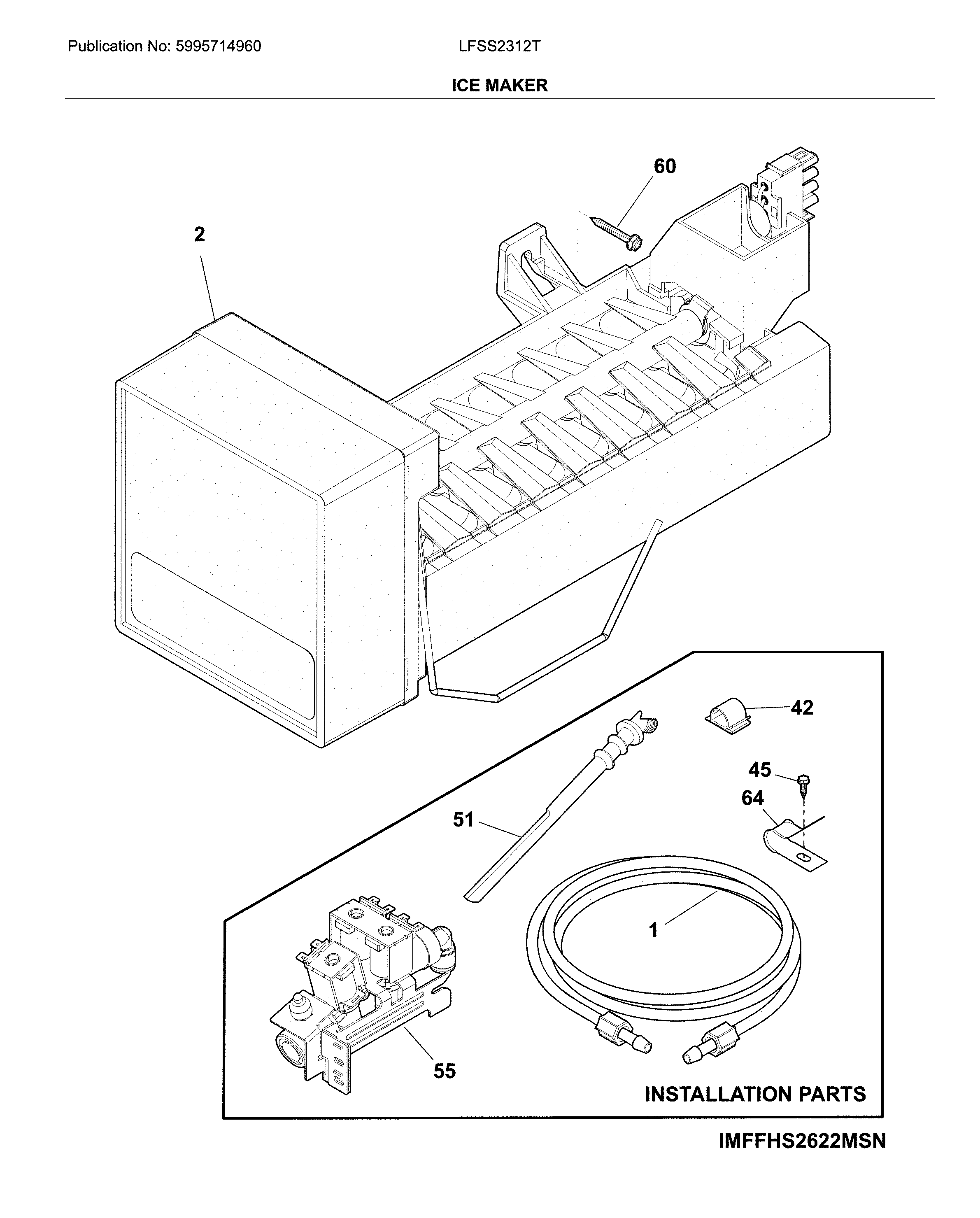 Publication No: 5995714960

LFSS2312T

ICE MAKER

60

2

42

45

64

51

1

55

INSTALLATION PARTS

IMFFHS2622MSN