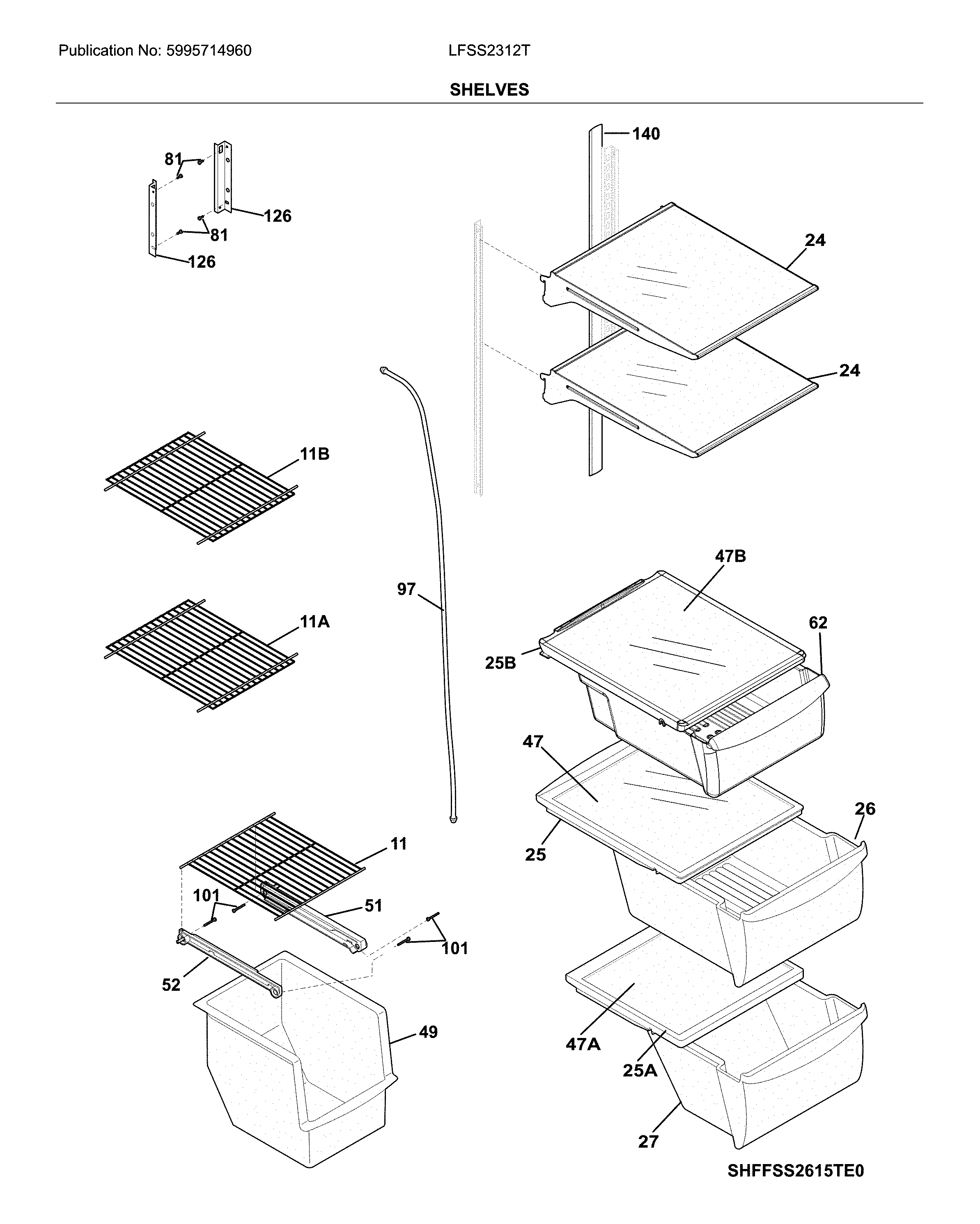 Publication No: 5995714960

LFSS2312T

SHELVES

81
126
81
126
140
24
24
11B
97
11A
47B
62
25B
47
26
25
11
101
51
101
52
49
47A
25A
27

SHFFSS2615TE0