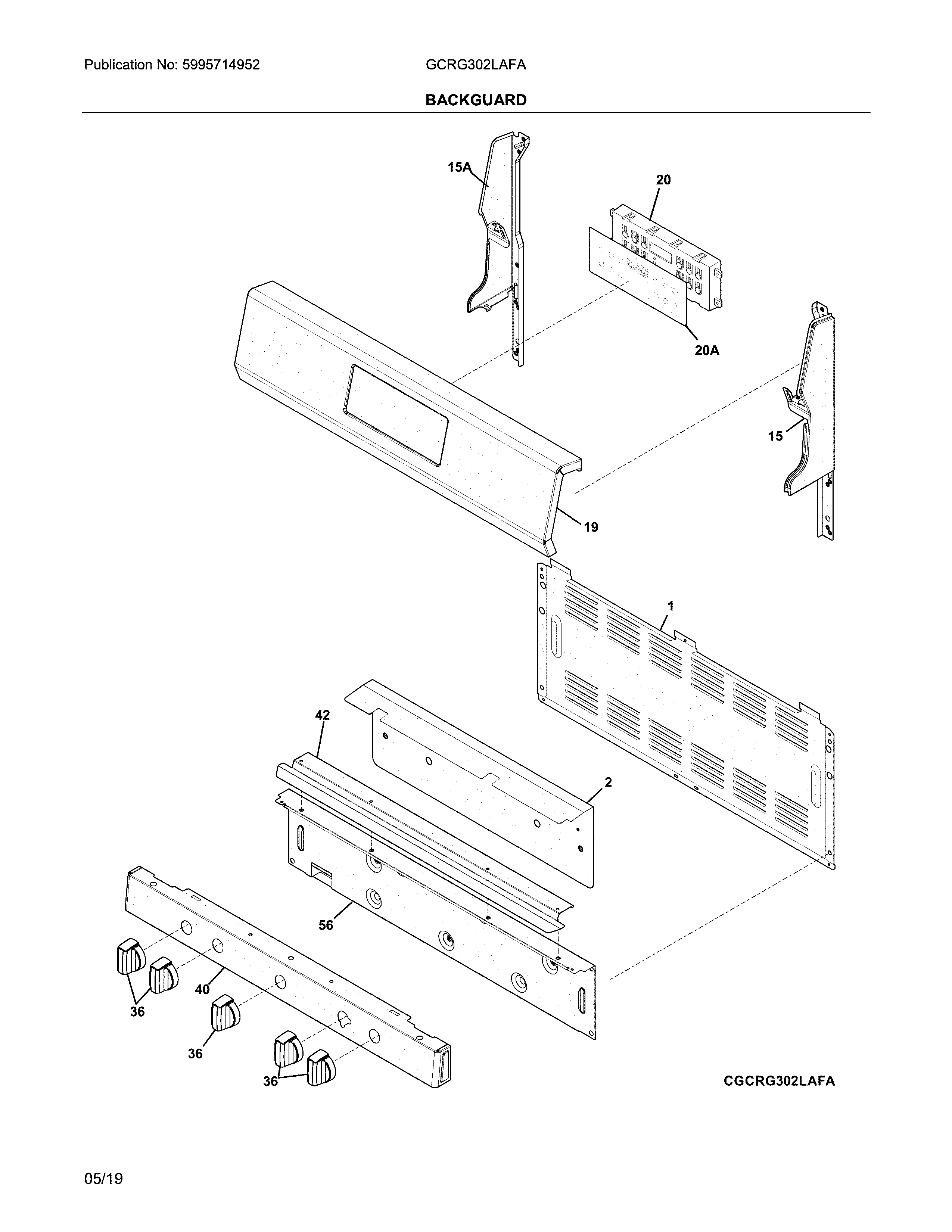 Publication No: 5995714952

GCRG302LAFA

BACKGUARD

15A

20

20A

15

19

1

42

2

56

40

36

36

36

CGCRG302LAFA

05/19