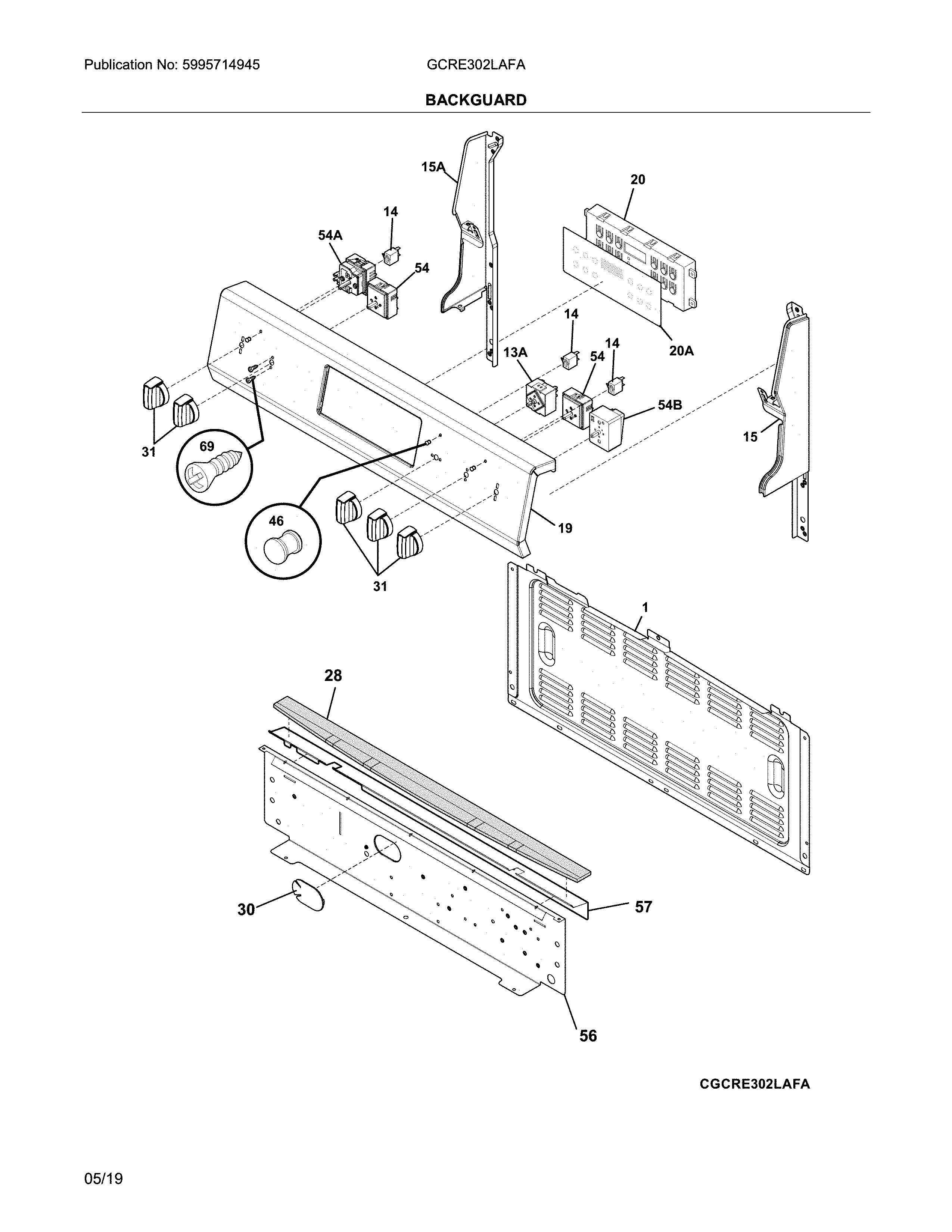 Publication No: 5995714945

GCRE302LAFA

BACKGUARD

15A

20

14

54A

54

14

13A

54

14

20A

54B

15

31

69

46

19

31

1

28

30

57

56

CGCRE302LAFA

05/19