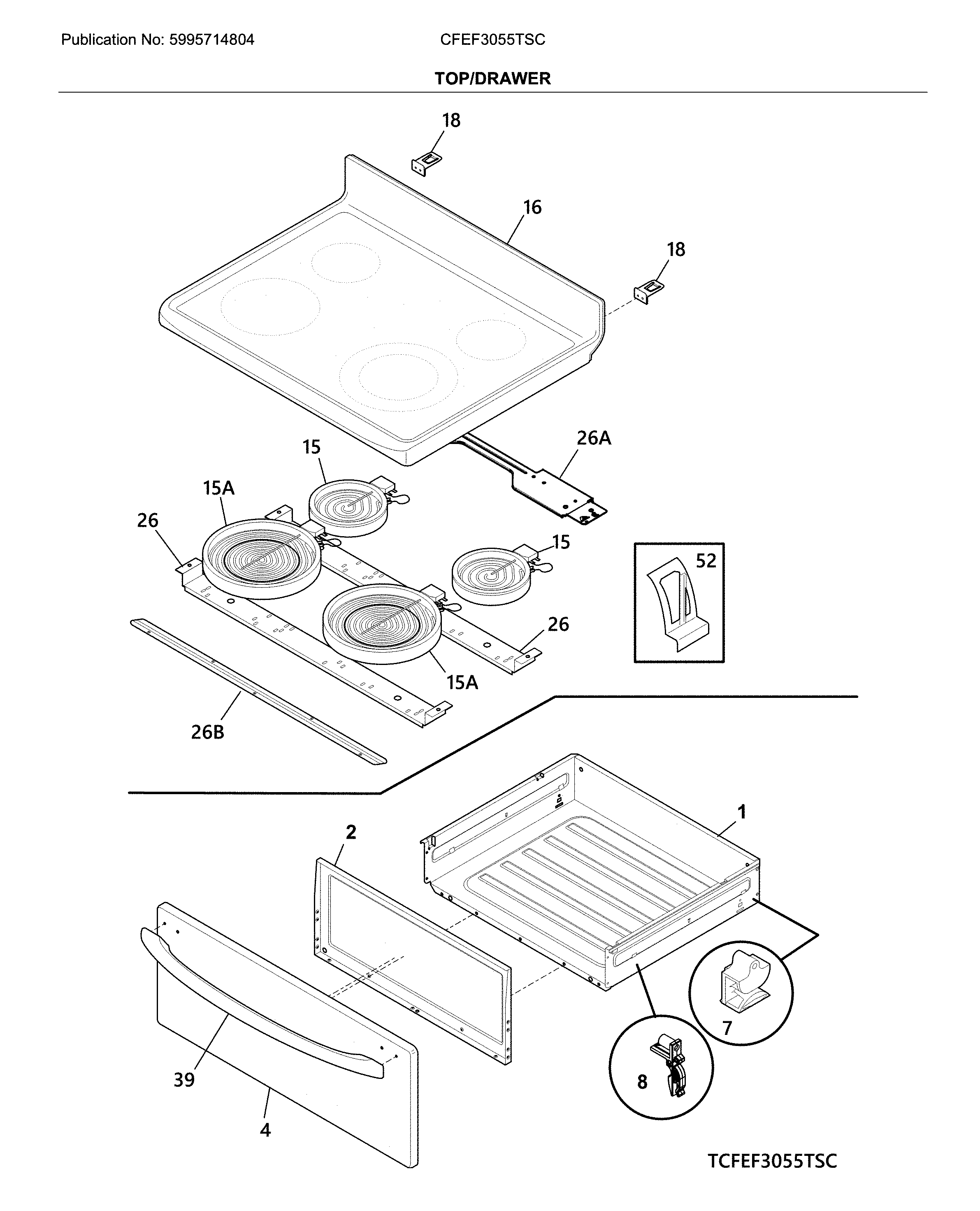 Publication No: 5995714804

CFEF3055TSC

TOP/DRAWER

18
16
18
26A
15
15A
26
15
52
26
15A
26B
1
2
7
8
39
4

TCFEF3055TSC