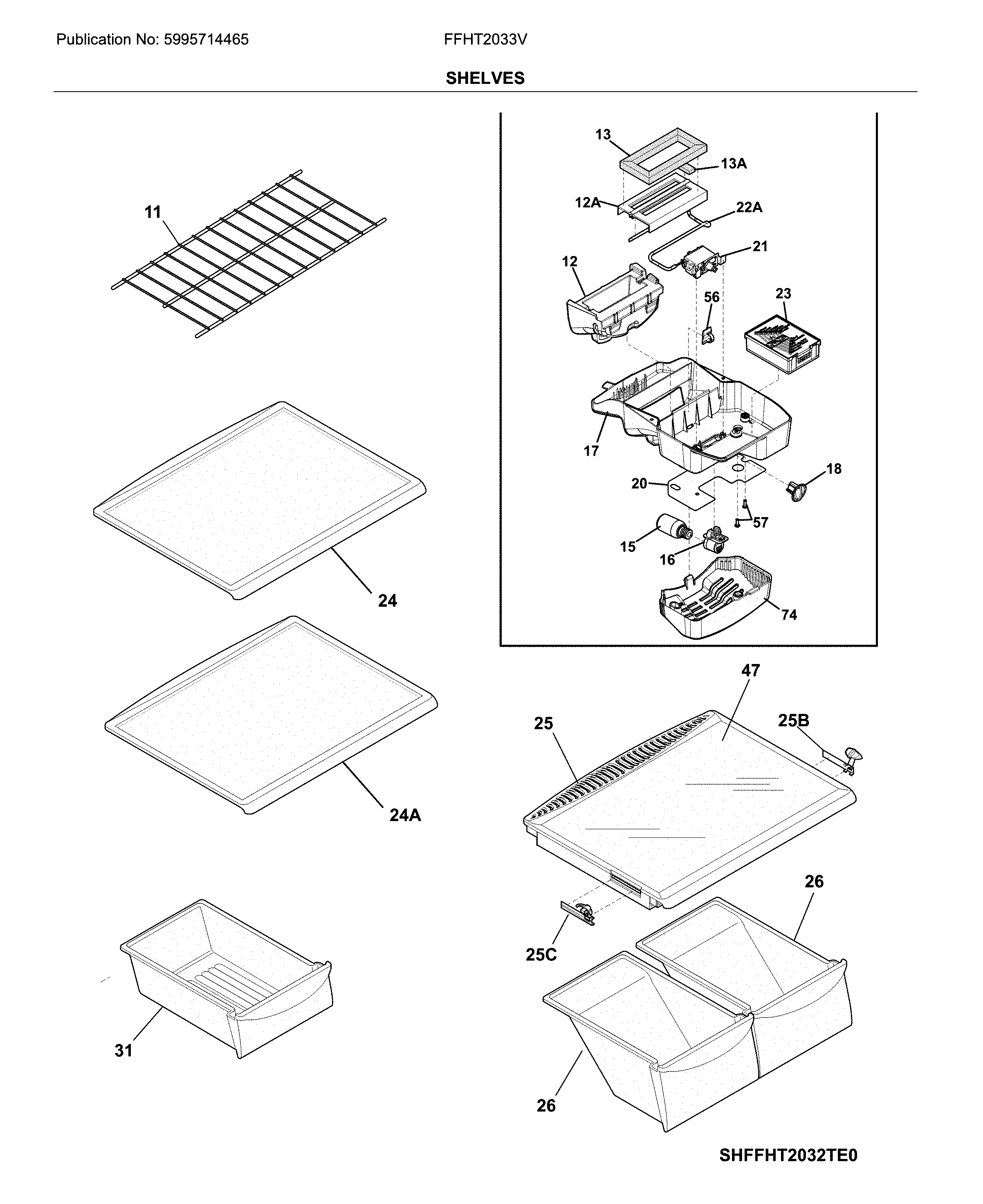 Publication No: 5995714465

FFHT2033V

SHELVES

11

24

24A

31

13

13A

12A

22A

21

12

56

23

17

18

20

57

15

16

74

47

25

25B

25C

26

26

SHFFHT2032TE0