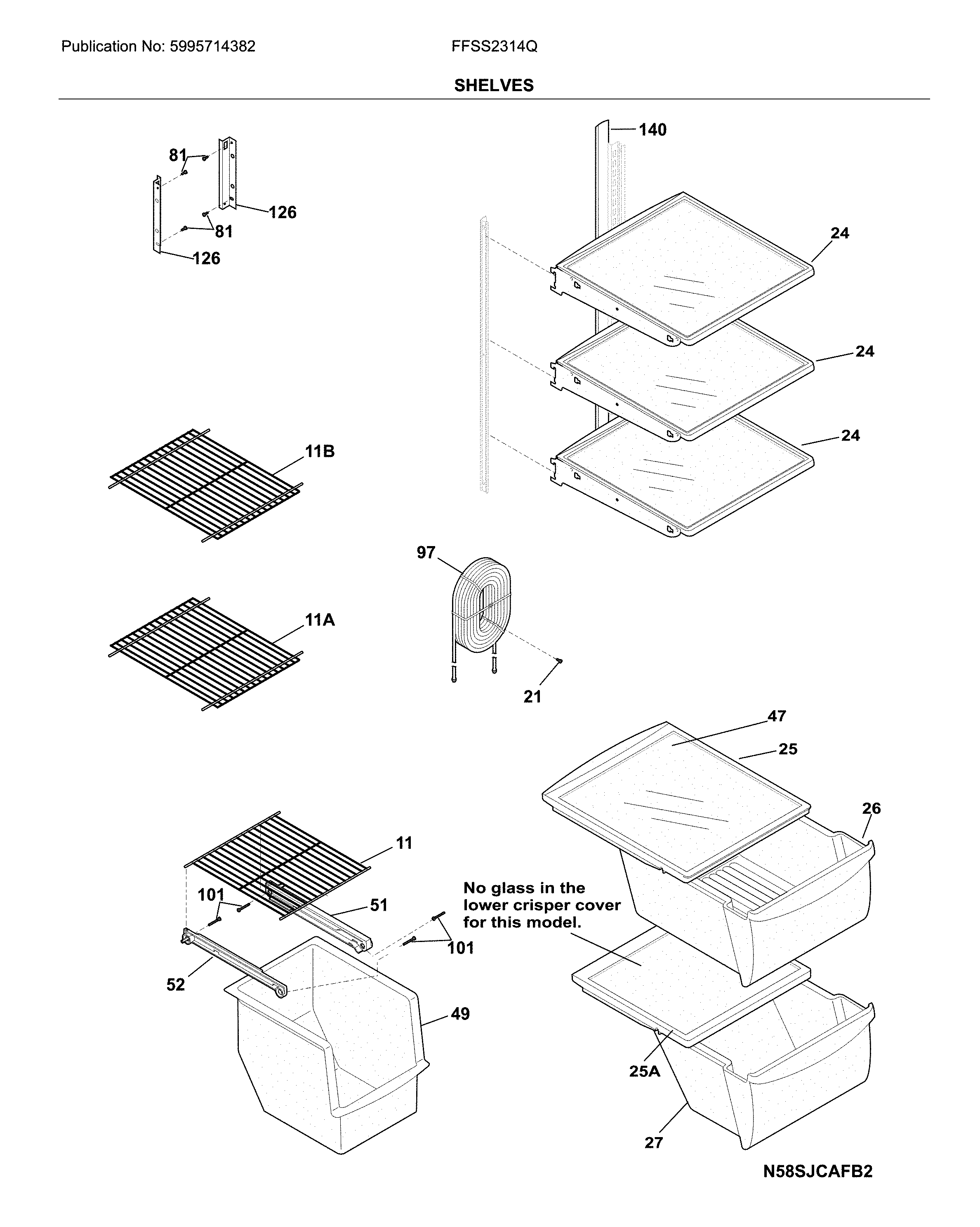 Publication No: 5995714382

FFSS2314Q

SHELVES

81

126

81

126

140

24

24

24

11B

11A

97

21

47

25

26

11

101

51

101

52

49

No glass in the lower crisper cover for this model.

25A

27

N58SJCAFB2