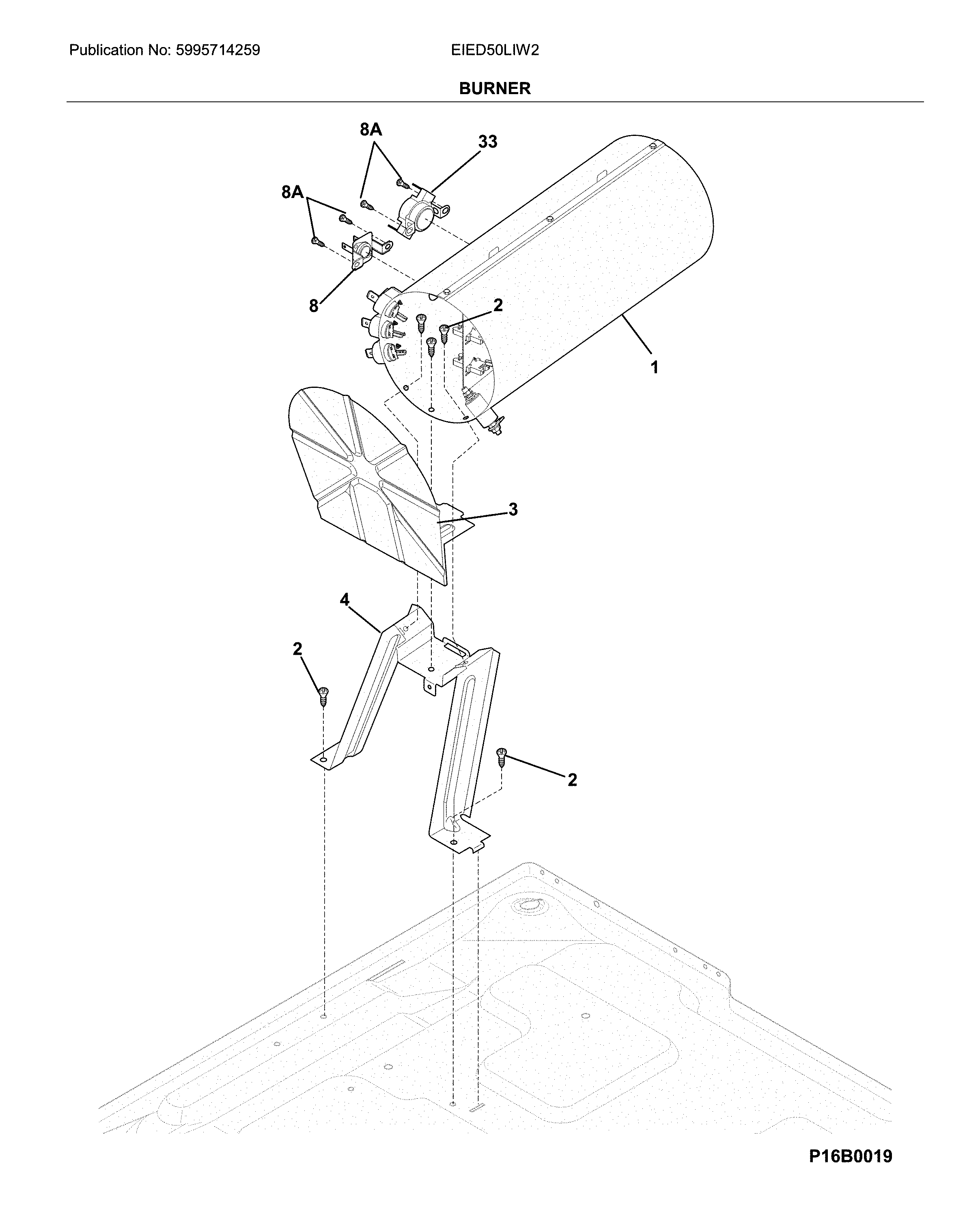 Publication No: 5995714259

EIED50LIW2

BURNER

8A

33

8A

8

2

1

3

4

2

2

P16B0019