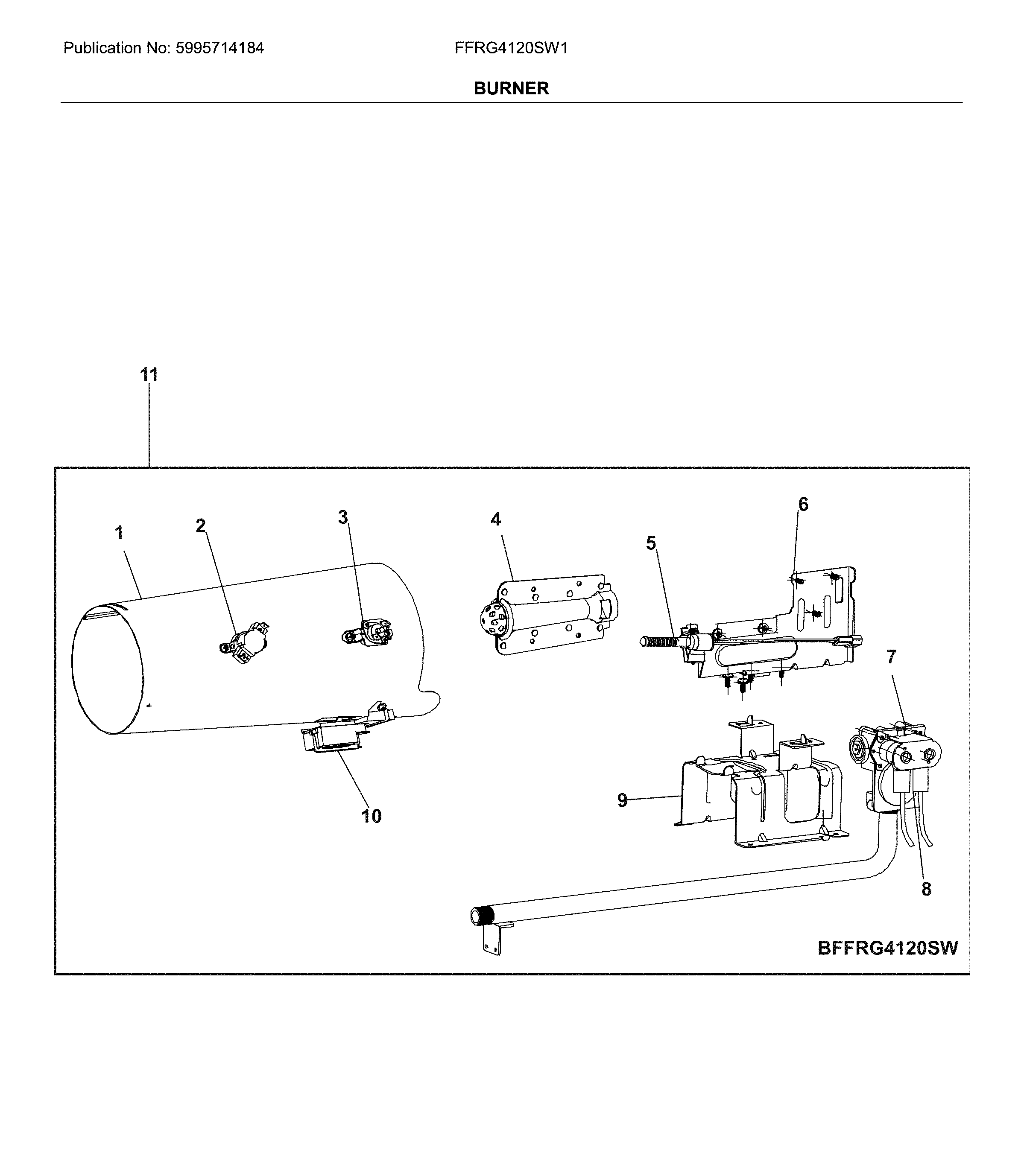 Publication No: 5995714184

FFRG4120SW1

BURNER

11

1

2

3

4

5

6

7

8

9

10

BFFRG4120SW