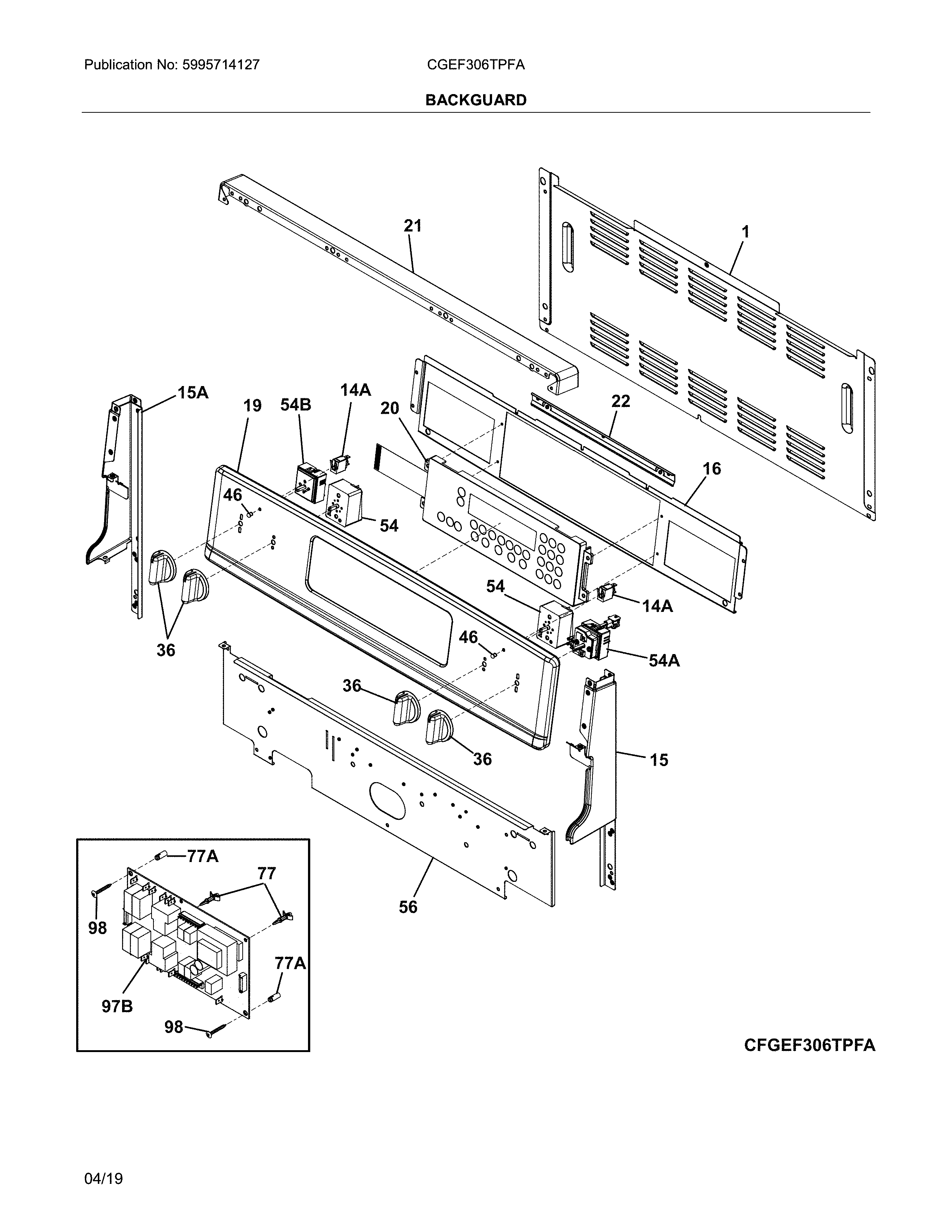 Publication No: 5995714127

CGEF306TPFA

BACKGUARD

21

1

15A

19

54B

14A

20

22

16

46

54

54

14A

36

46

54A

36

36

15

56

77A

77

98

77A

97B

98

CFGEF306TPFA

04/19