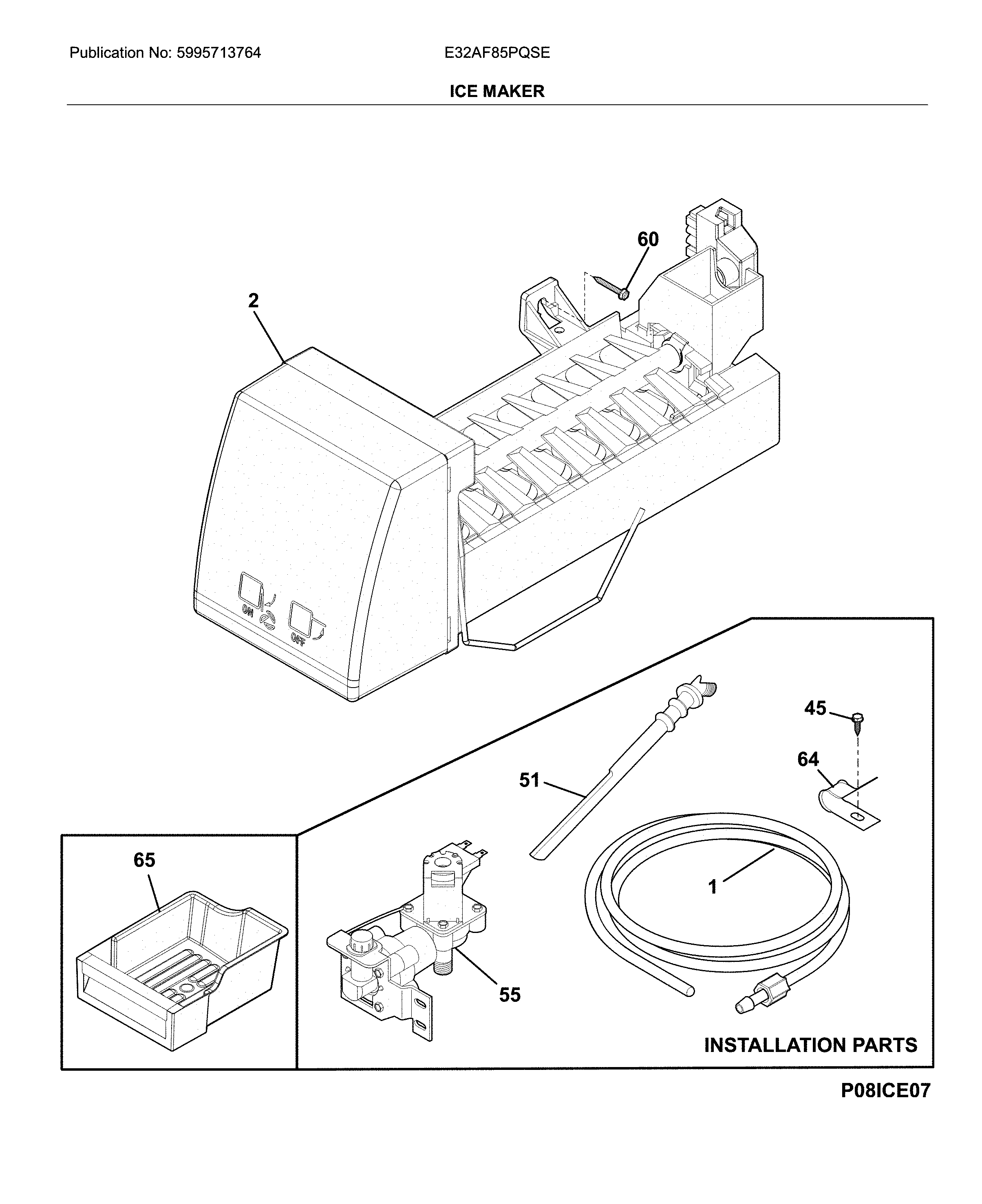 Publication No: 5995713764

E32AF85PQSE

ICE MAKER

60

2

ON

OFF

45

64

51

65

1

55

INSTALLATION PARTS

P08ICE07