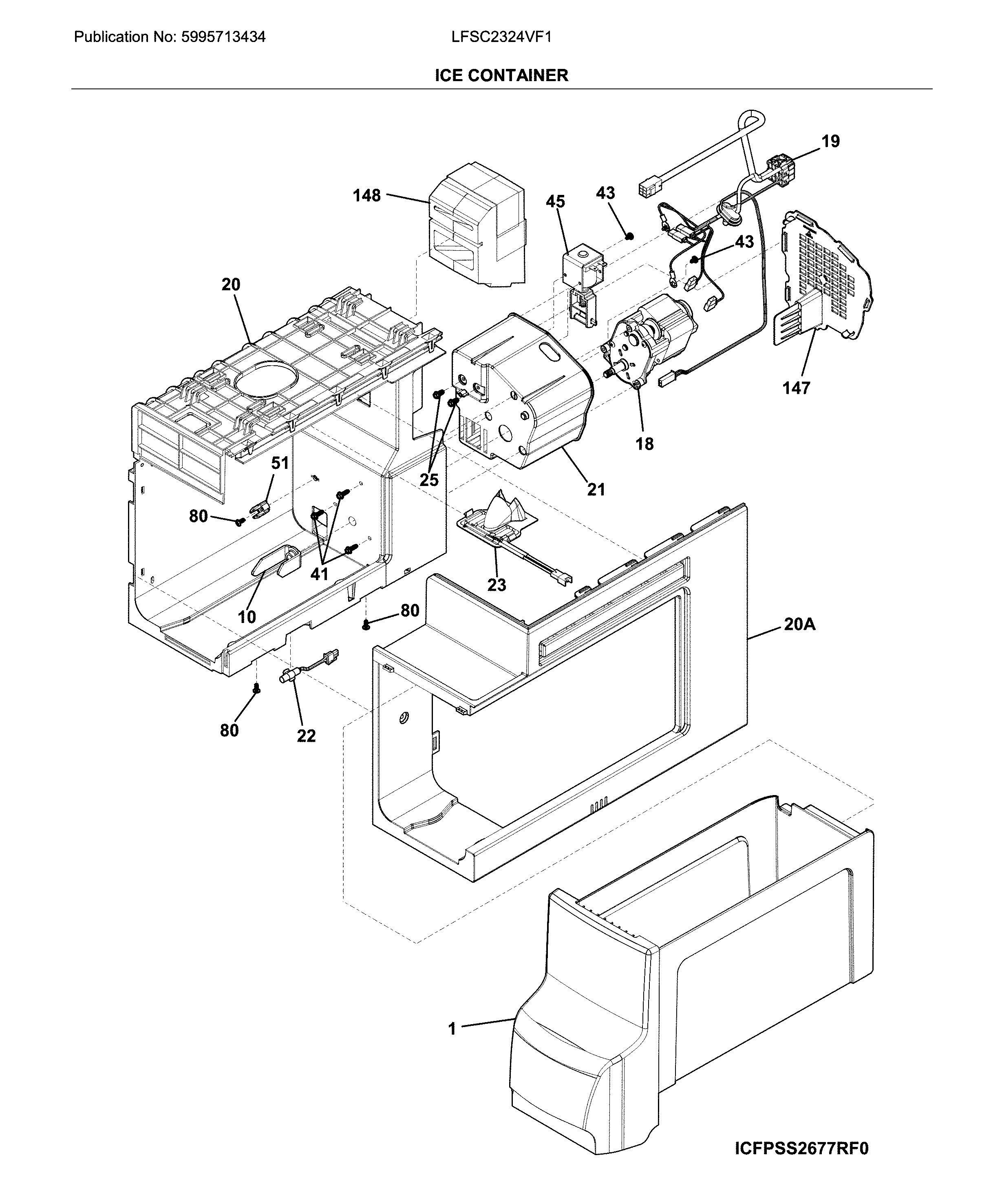 Publication No: 5995713434

LFSC2324VF1

ICE CONTAINER

19

148

45

43

43

20

147

18

25

21

51

80

41

23

10

80

20A

80

22

1

ICFPSS2677RF0