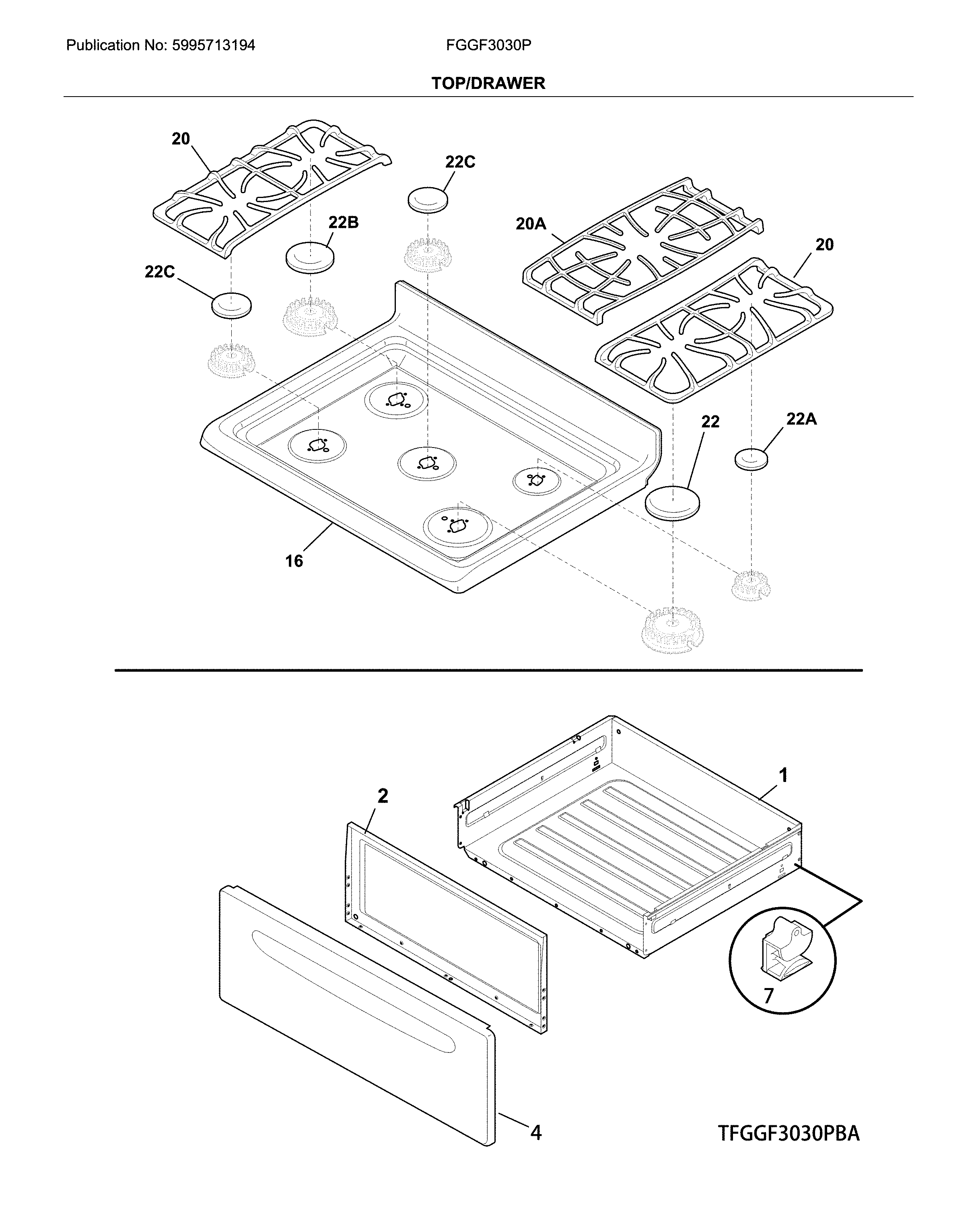 Publication No: 5995713194

FGGF3030P

TOP/DRAWER

20

22C

22B

20A

20

22C

22

22A

16

1

2

7

4

TFGGF3030PBA