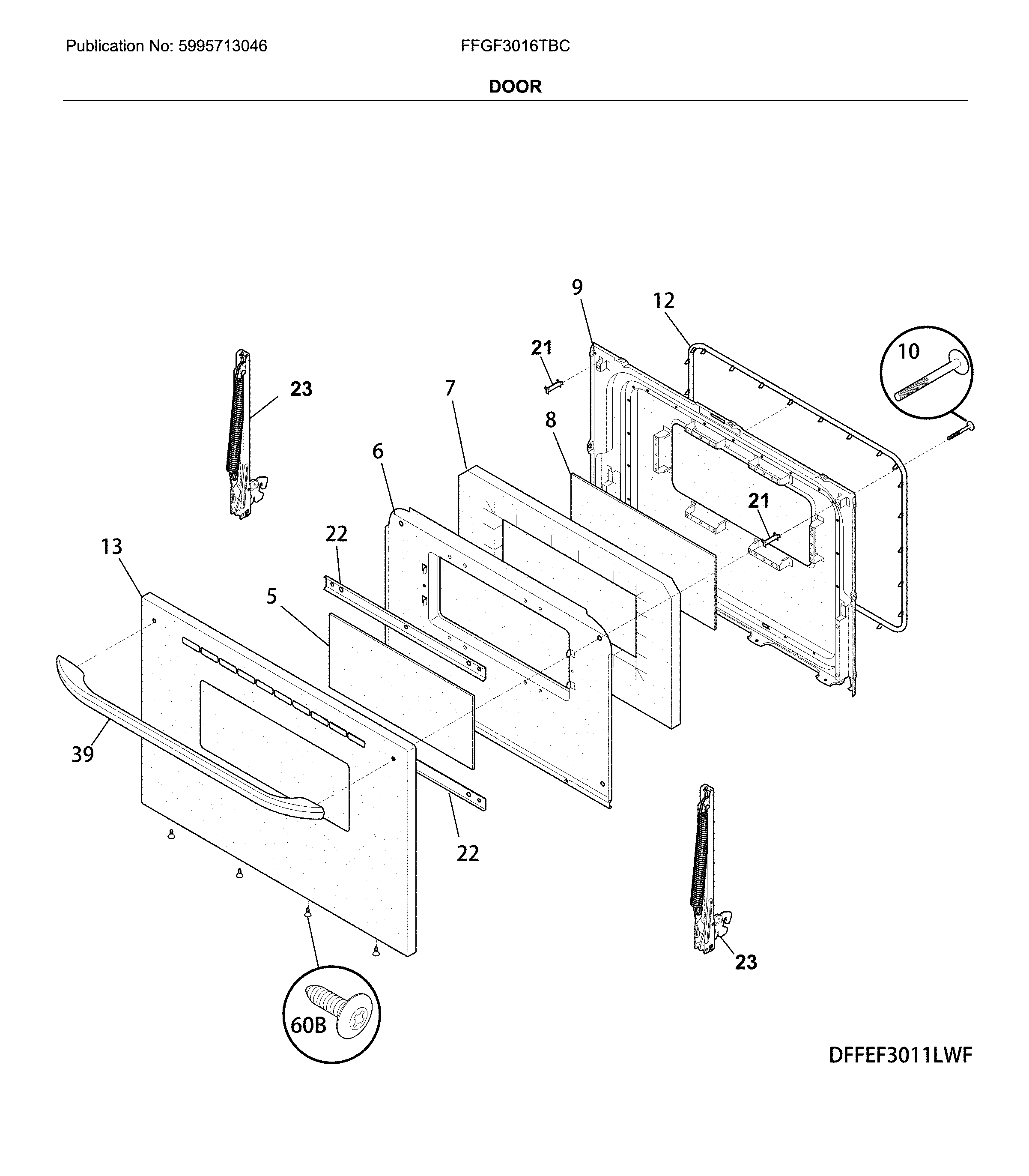 Publication No: 5995713046

FFGF3016TBC

DOOR

9

12

21

10

23

7

8

6

21

22

13

5

39

22

23

60B

DFFEF3011LWF