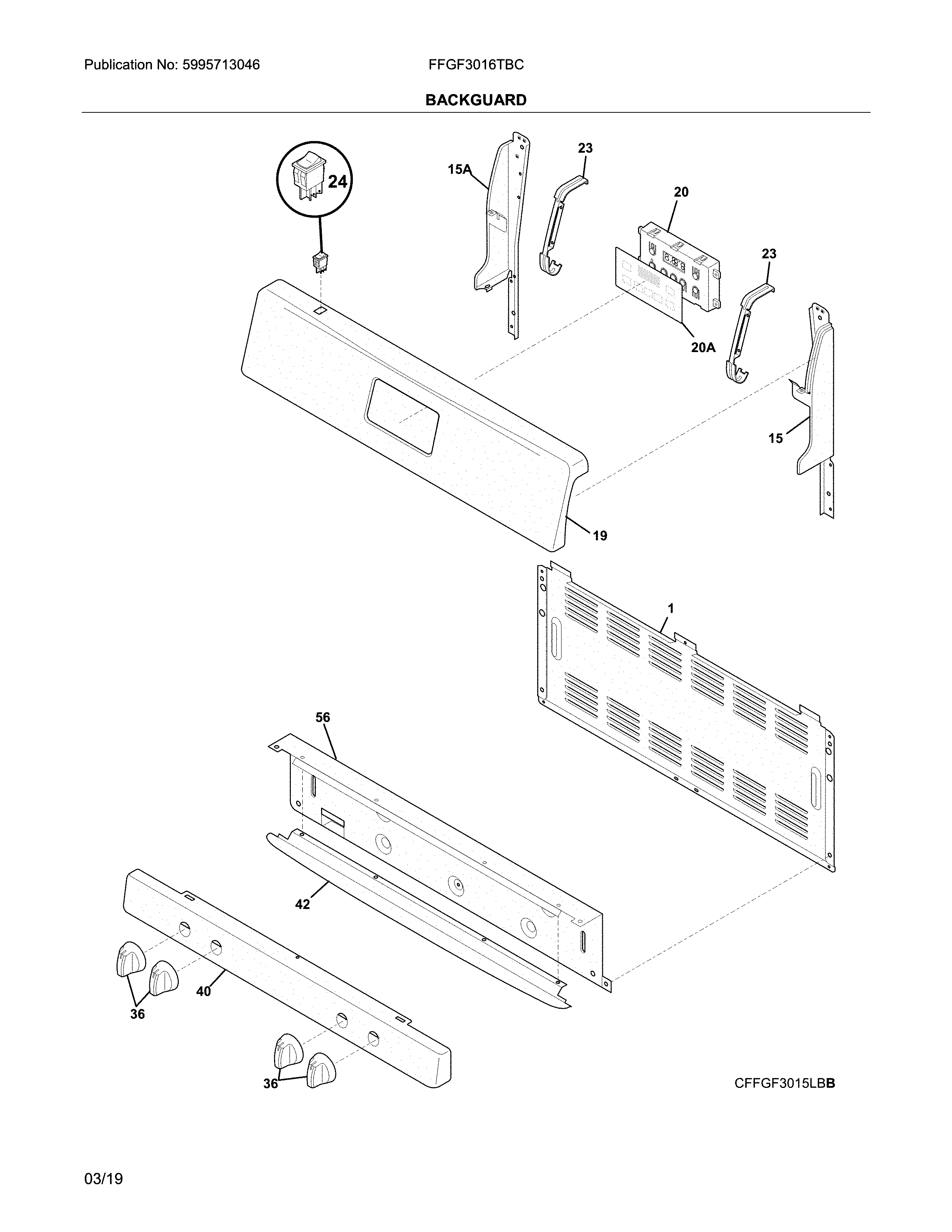 Publication No: 5995713046

FFGF3016TBC

BACKGUARD

24

15A

23

20

23

20A

15

19

1

56

42

40

36

36

CFFGF3015LBB

03/19