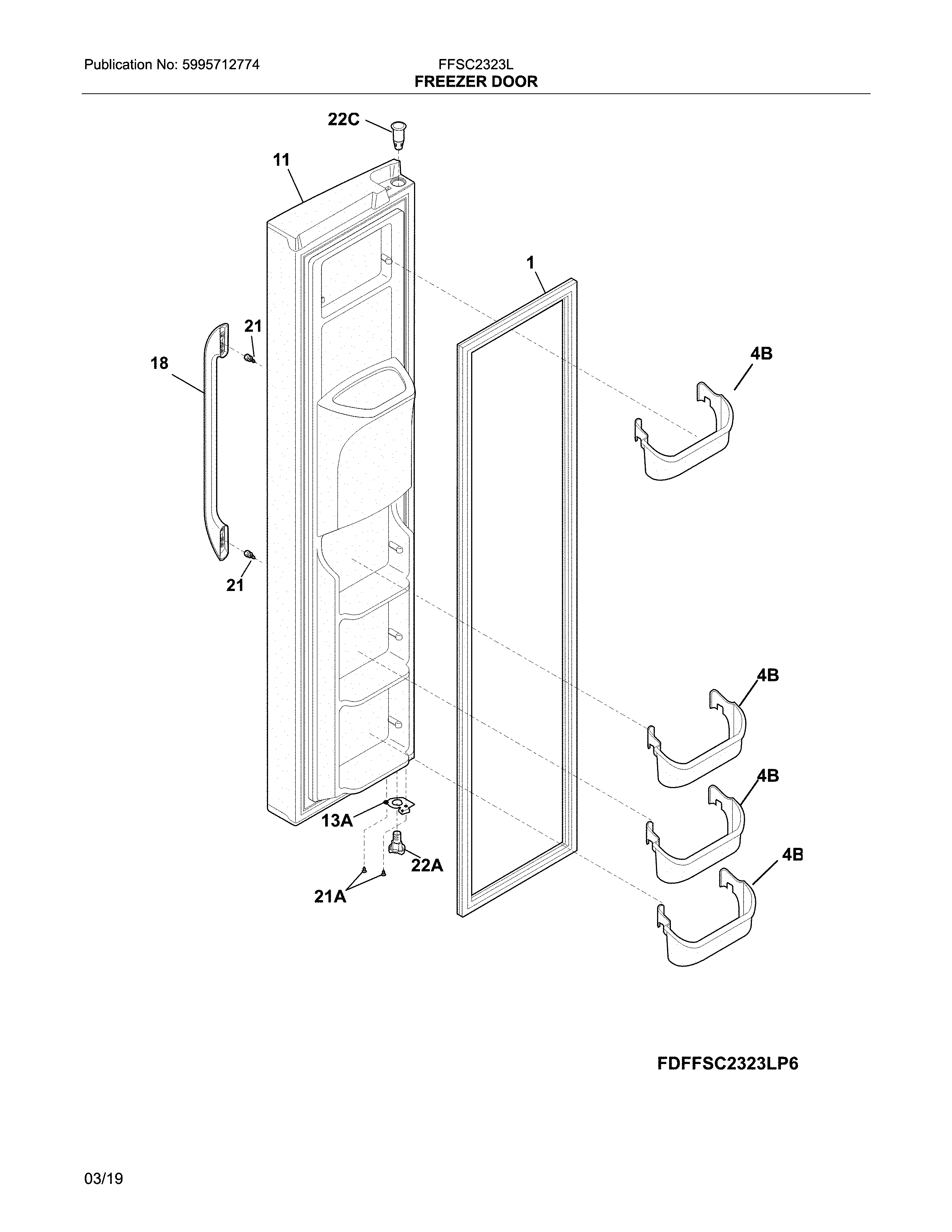 Publication No: 5995712774

FFSC2323L
FREEZER DOOR

22C

11

1

21

18

4B

21

4B

4B

13A

22A

4B

21A

FDFFSC2323LP6

03/19