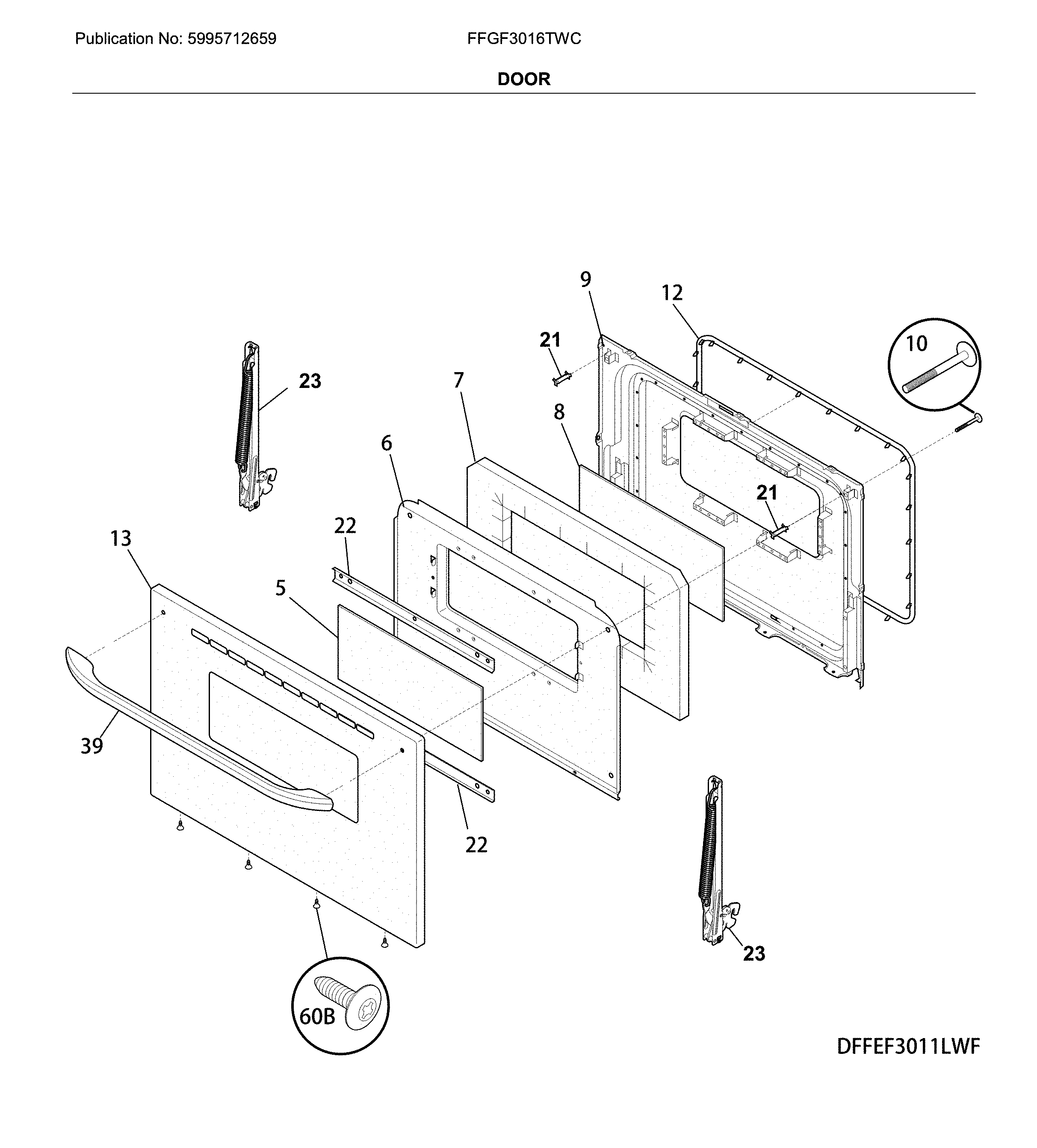 Publication No: 5995712659

FFGF3016TWC

DOOR

9
12
21
10
23
7
8
6
21
22
13
5
39
22
23
60B

DFFEF3011LWF