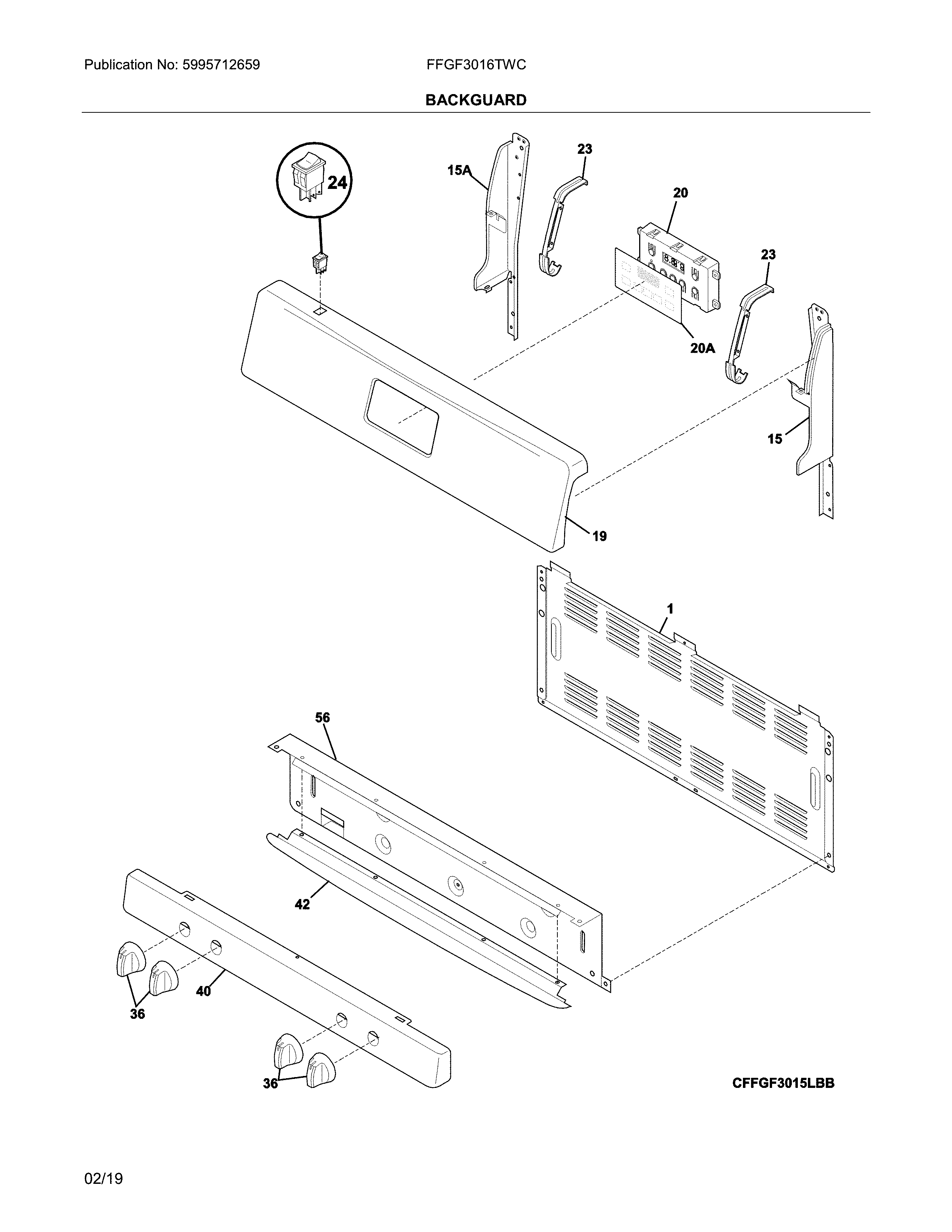 Publication No: 5995712659

FFGF3016TWC

BACKGUARD

24

15A

23

20

23

20A

15

19

1

56

42

40

36

36

CFFGF3015LBB

02/19