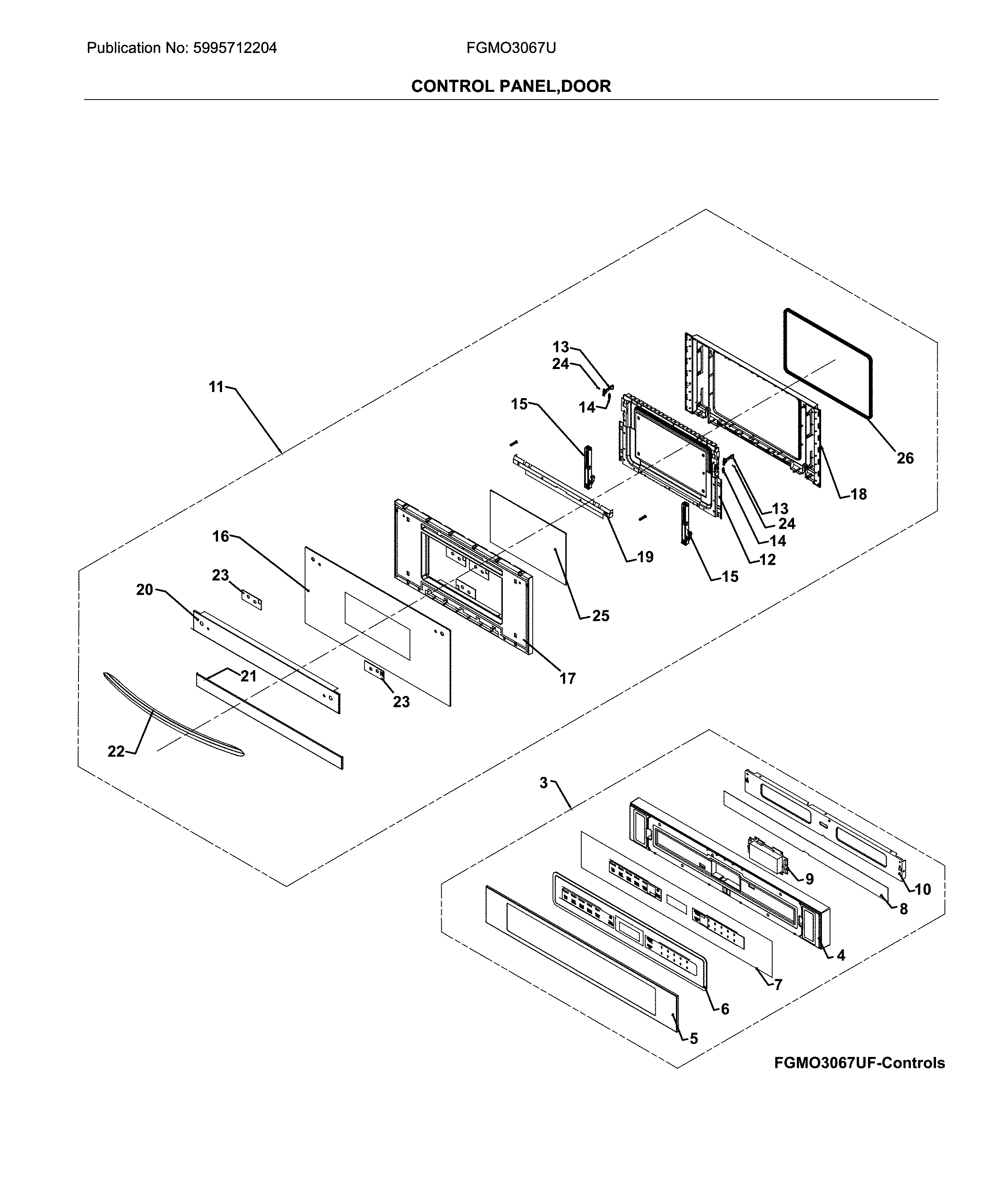 Publication No: 5995712204

FGMO3067U

CONTROL PANEL,DOOR

11
13
24
14
15
26
18
13
24
14
12
19
15
16
23
20
25
17
21
23
22
3
9
10
8
4
7
6
5

FGMO3067UF-Controls