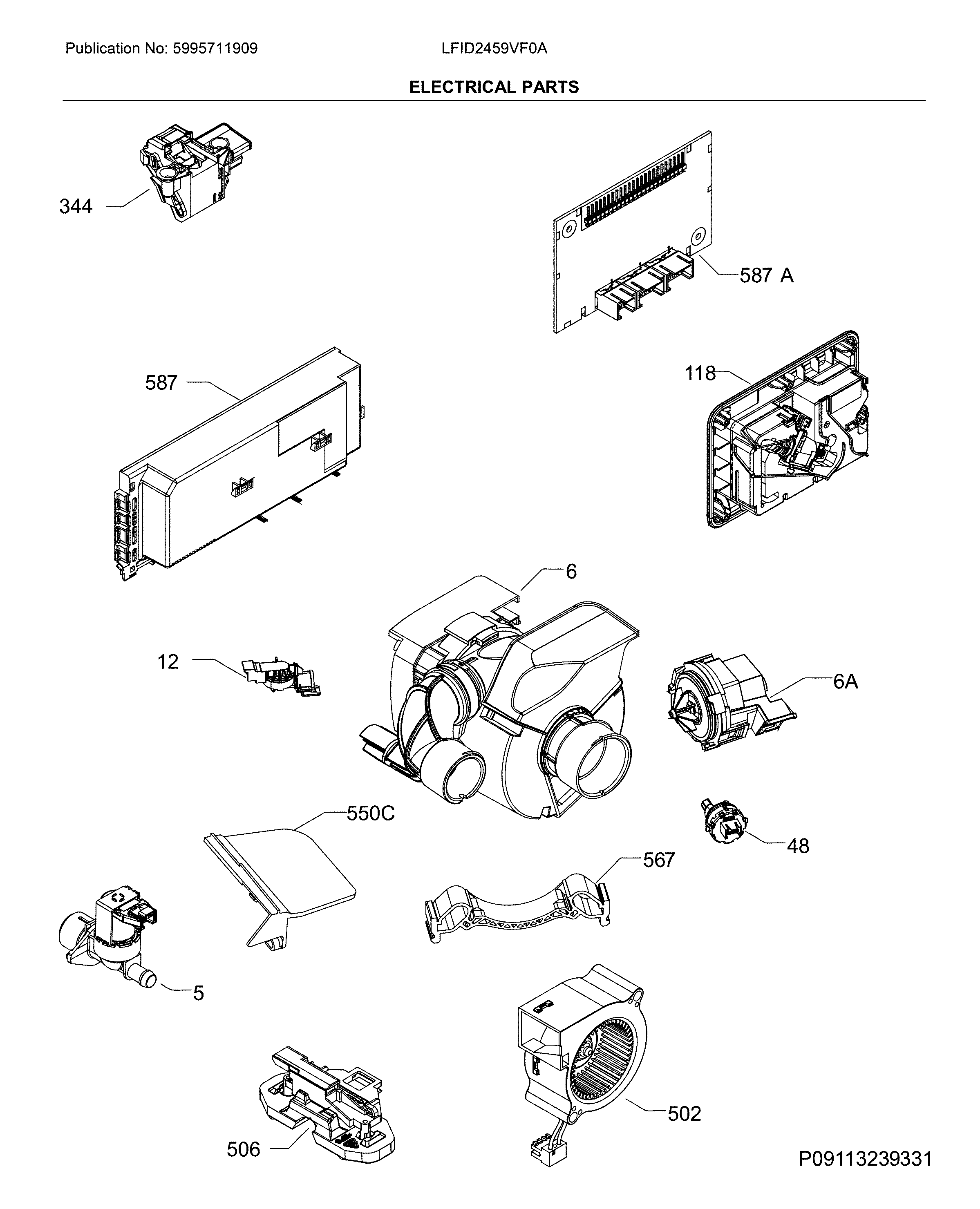 Publication No: 5995711909

LFID2459VF0A

ELECTRICAL PARTS

344

587 A

587

118

6

12

6A

550C

48

567

5

502

506

P09113239331