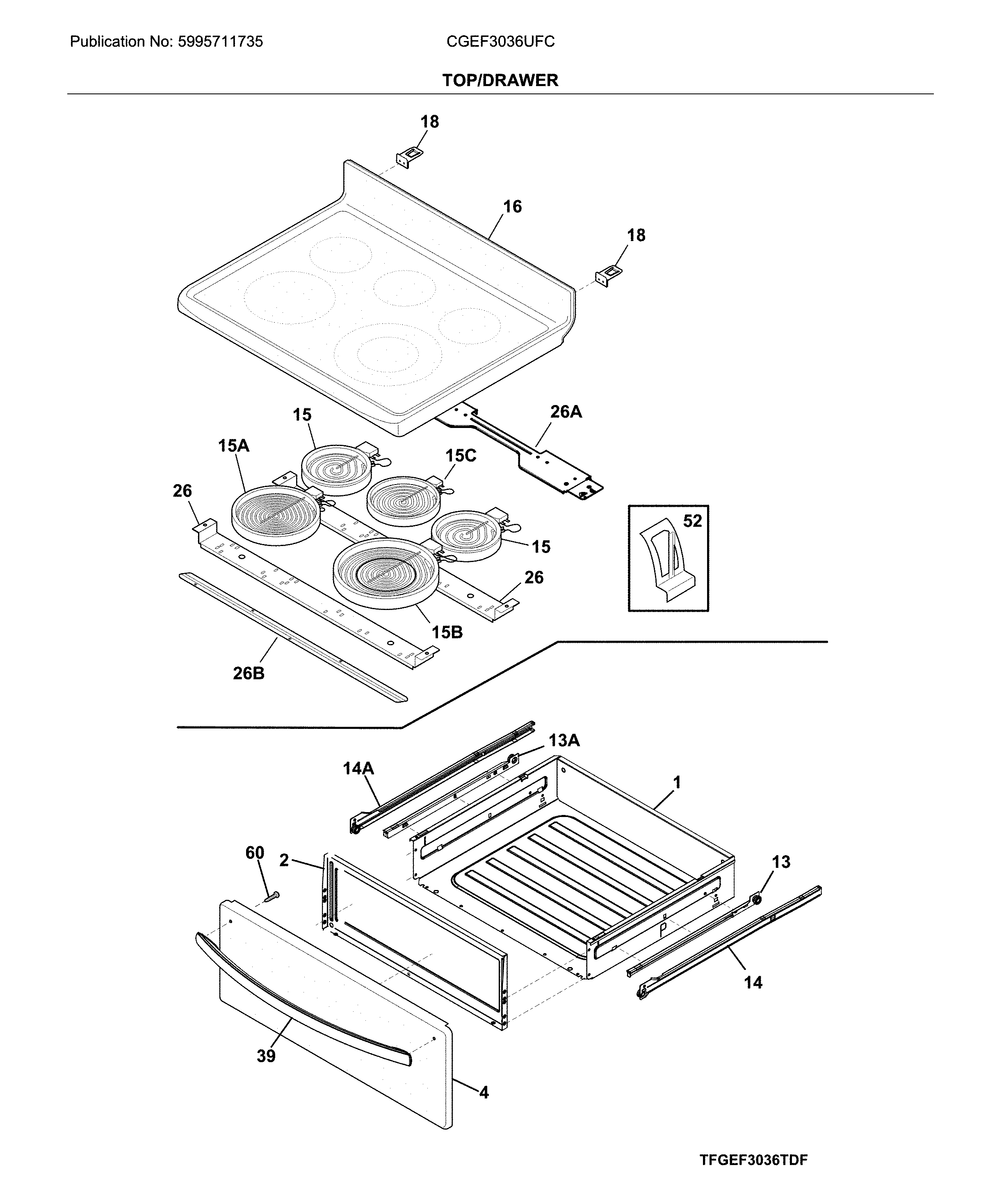 Publication No: 5995711735

CGEF3036UFC

TOP/DRAWER

18

16

18

15

26A

15A

15C

26

52

15

26

15B

26B

13A

14A

1

60

2

13

14

39

4

TFGEF3036TDF