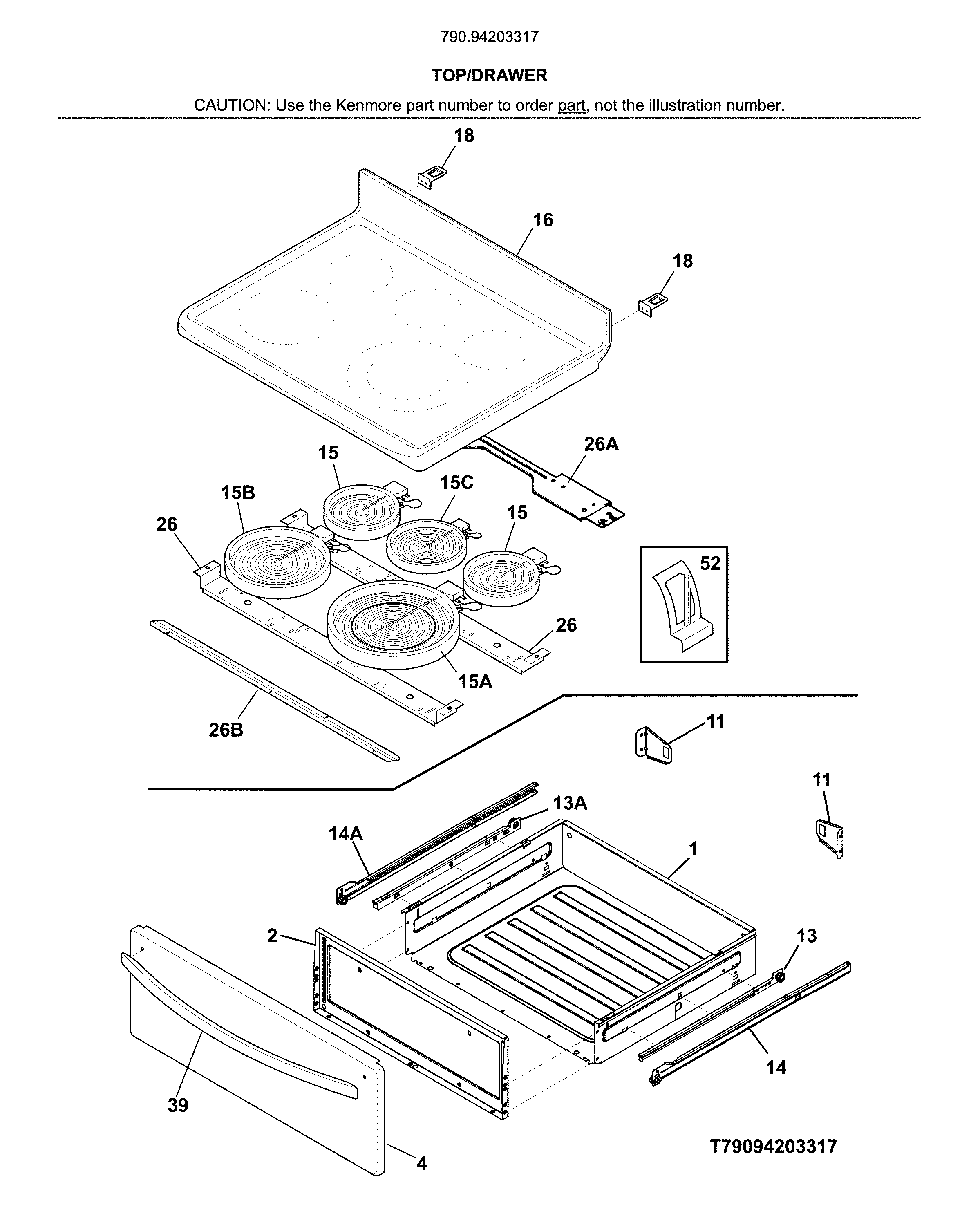 790.94203317

TOP/DRAWER

CAUTION: Use the Kenmore part number to order part, not the illustration number.

18
16
18
15
26A
15B
15C
26
15
52
26
15A
26B
11
11
13A
14A
1
2
13
14
39
4
T79094203317