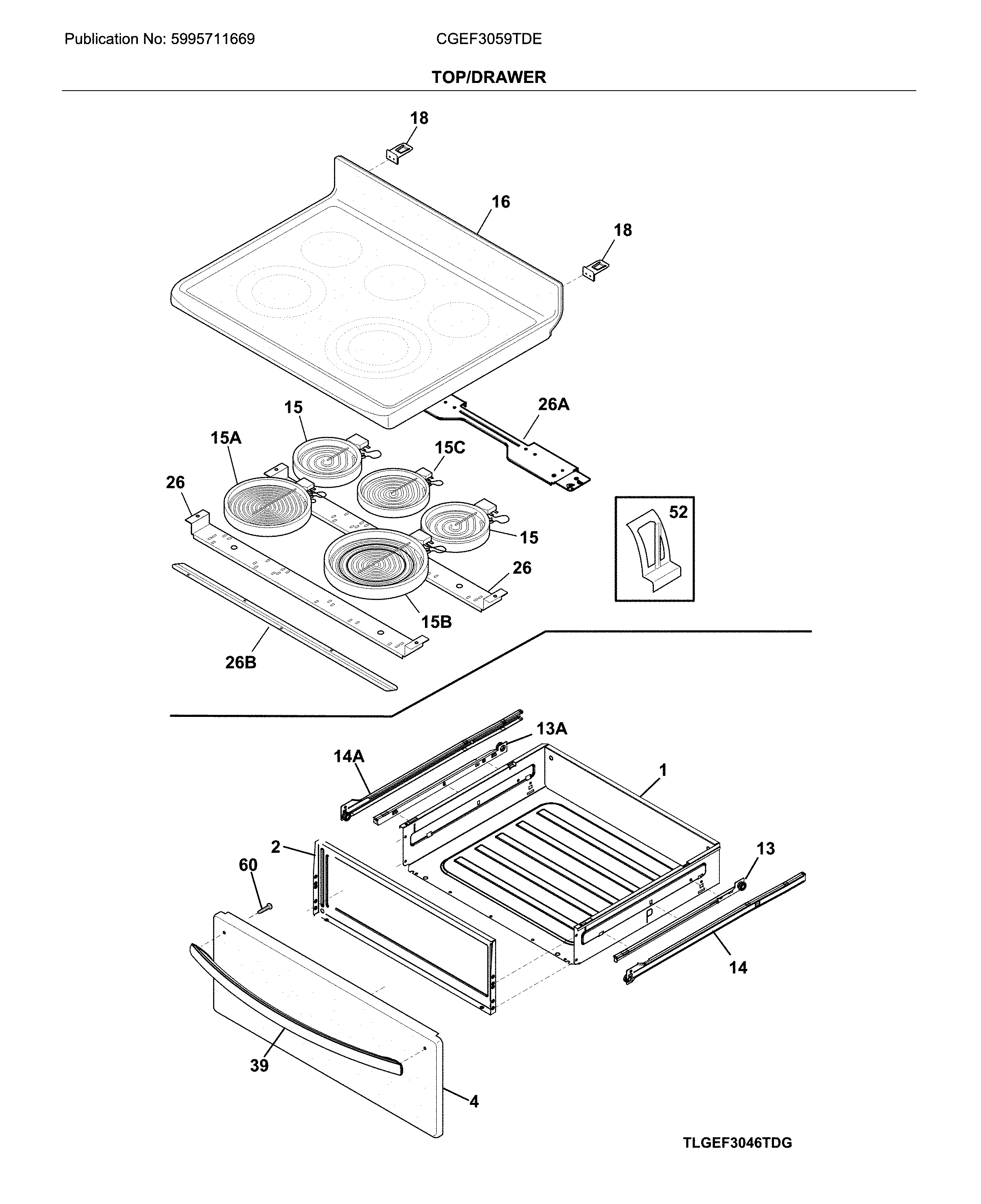 Publication No: 5995711669
CGEF3059TDE

TOP/DRAWER

18
16
18
15
26A
15A
15C
26
52
15
26
15B
26B
13A
14A
1
2
13
60
14
39
4

TLGEF3046TDG