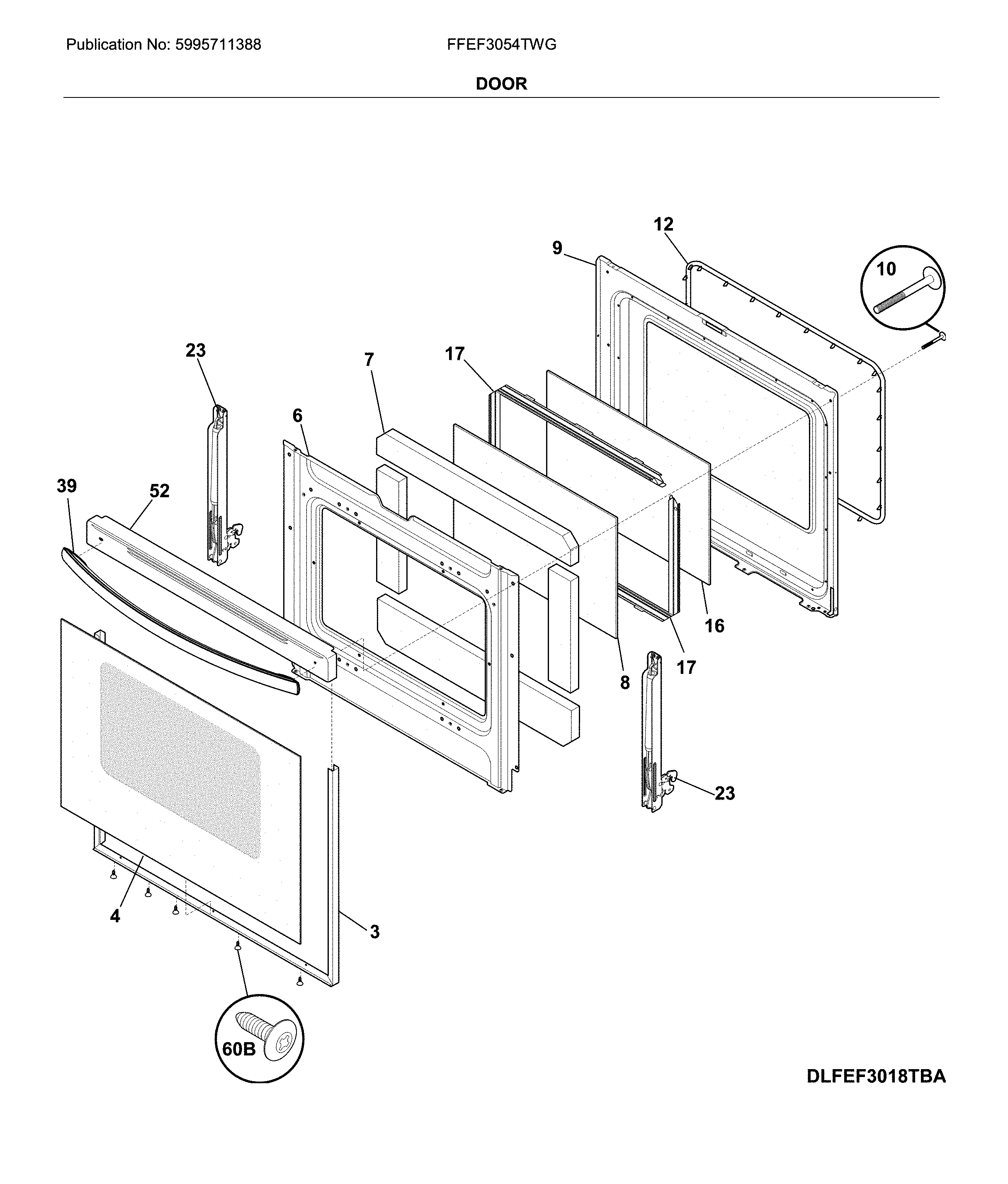 Publication No: 5995711388

FFEF3054TWG

DOOR

12
9
10
23
7
17
6
39
52
16
17
8
23
4
3
60B

DLFEF3018TBA