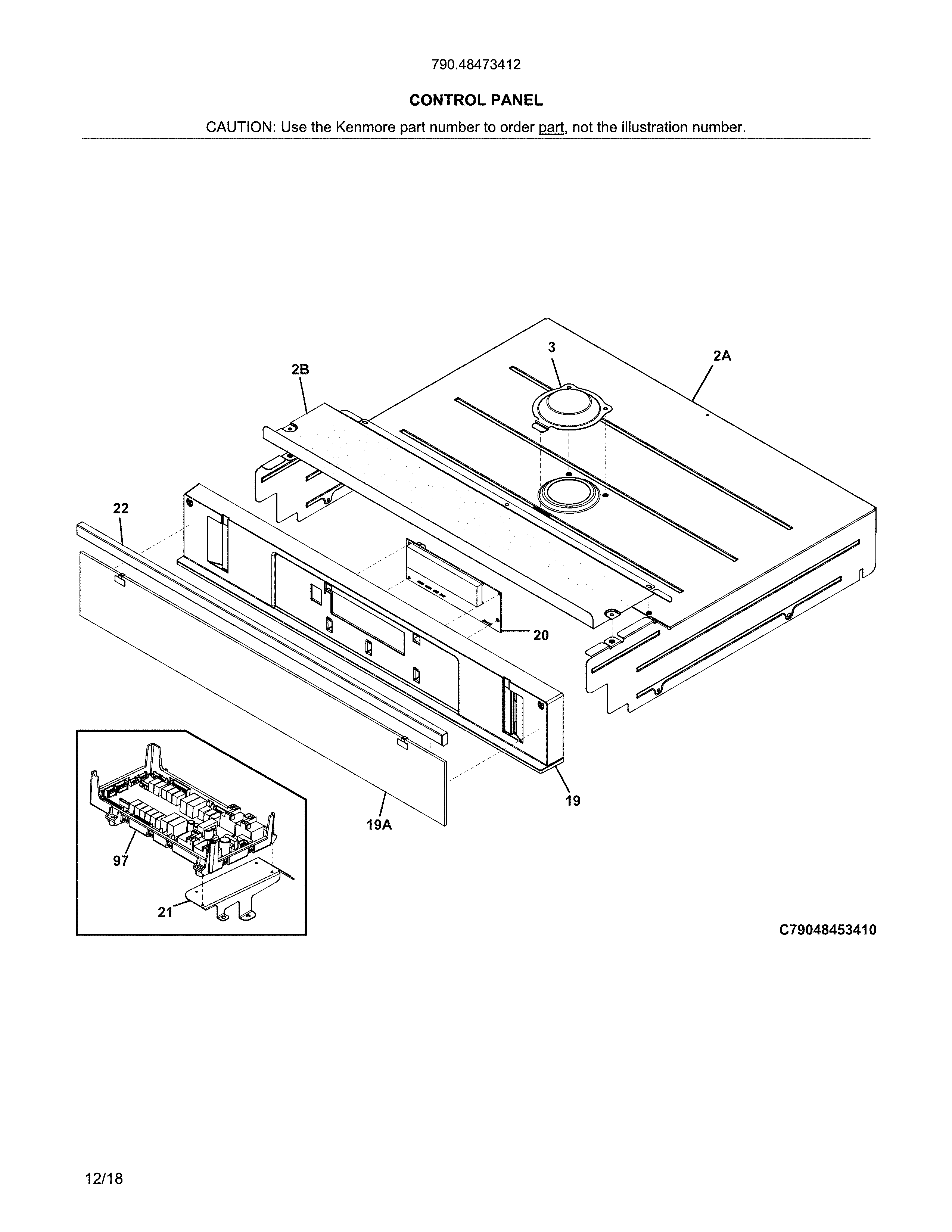 790.48473412

CONTROL PANEL

CAUTION: Use the Kenmore part number to order part, not the illustration number.

3
2A
2B
22
20
19
19A
97
21

C79048453410

12/18