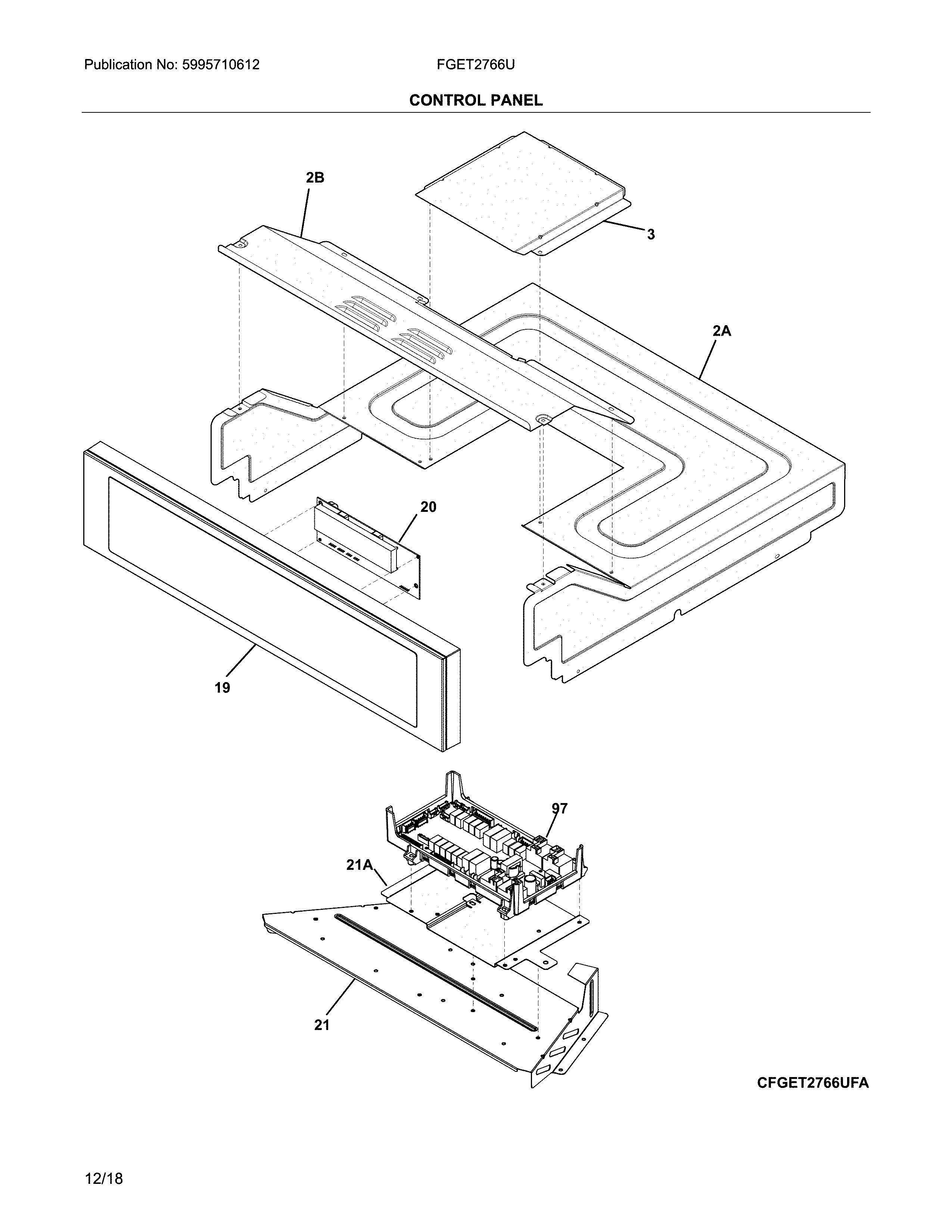 Publication No: 5995710612

FGET2766U

CONTROL PANEL

2B

3

2A

20

19

97

21A

21

CFGET2766UFA

12/18