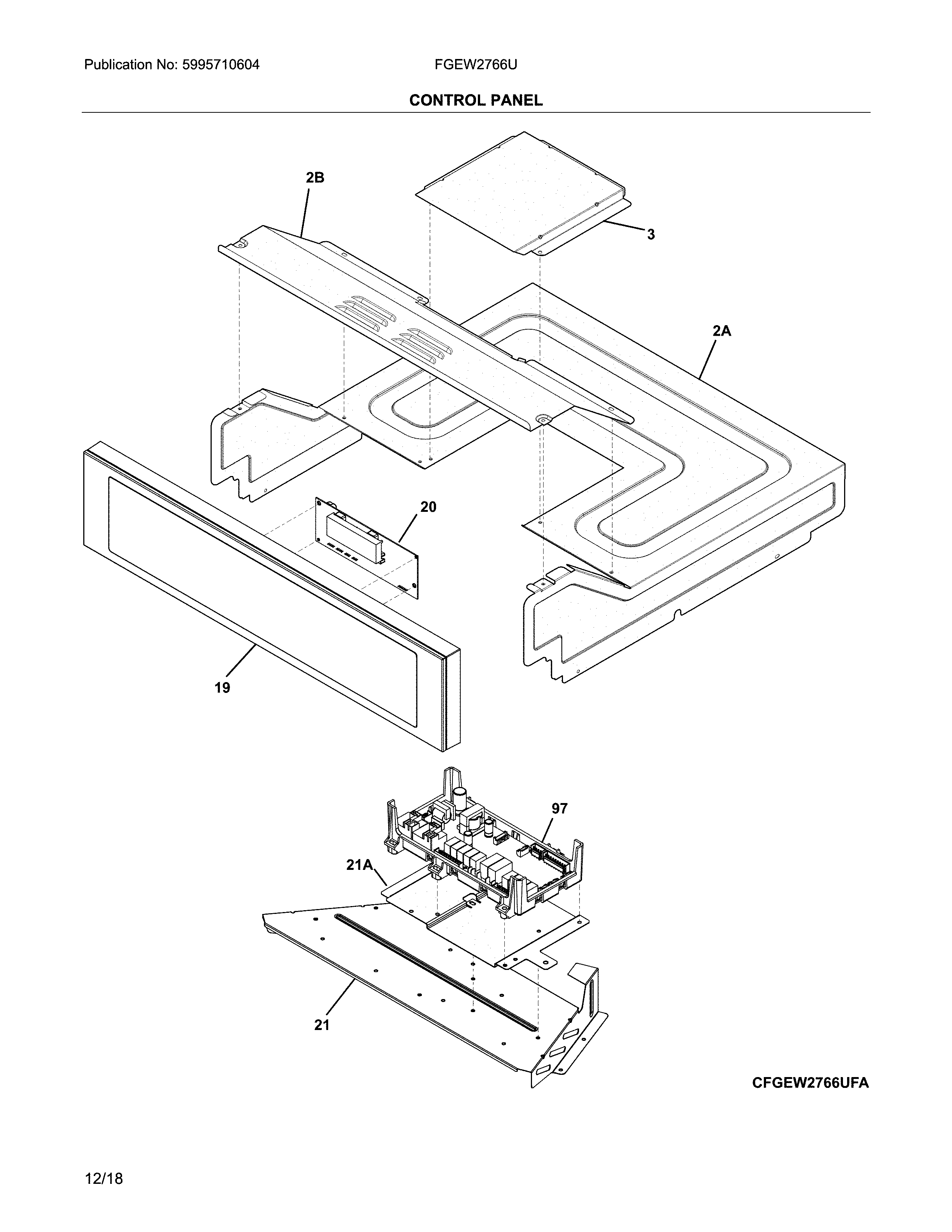 Publication No: 5995710604

FGEW2766U

CONTROL PANEL

2B

3

2A

20

19

97

21A

21

CFGEW2766UFA

12/18