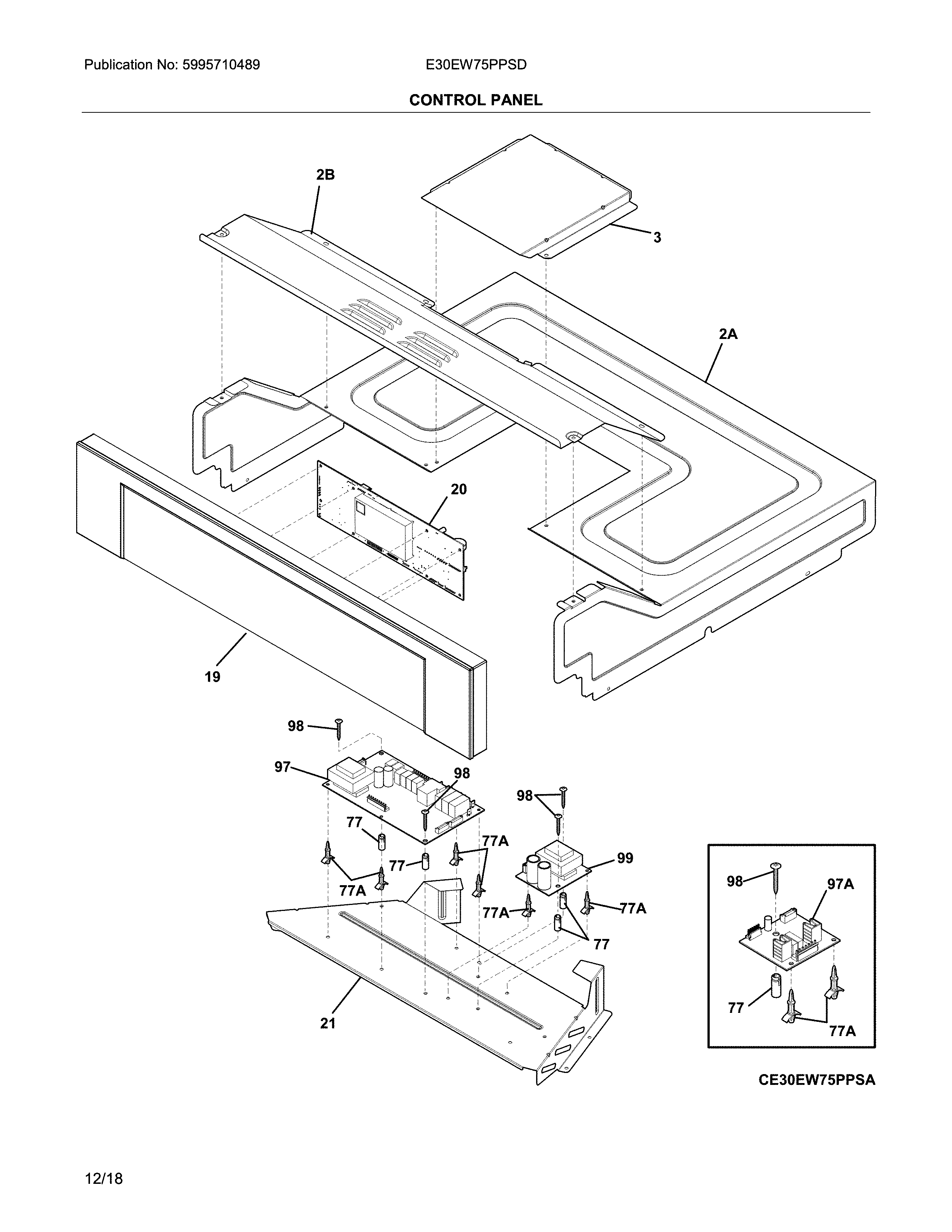 Publication No: 5995710489

E30EW75PPSD

CONTROL PANEL

2B

3

2A

20

19

98

97

98

98

77

77A

77

99

77A

77A

77A

77

21

98

97A

77

77A

CE30EW75PPSA

12/18