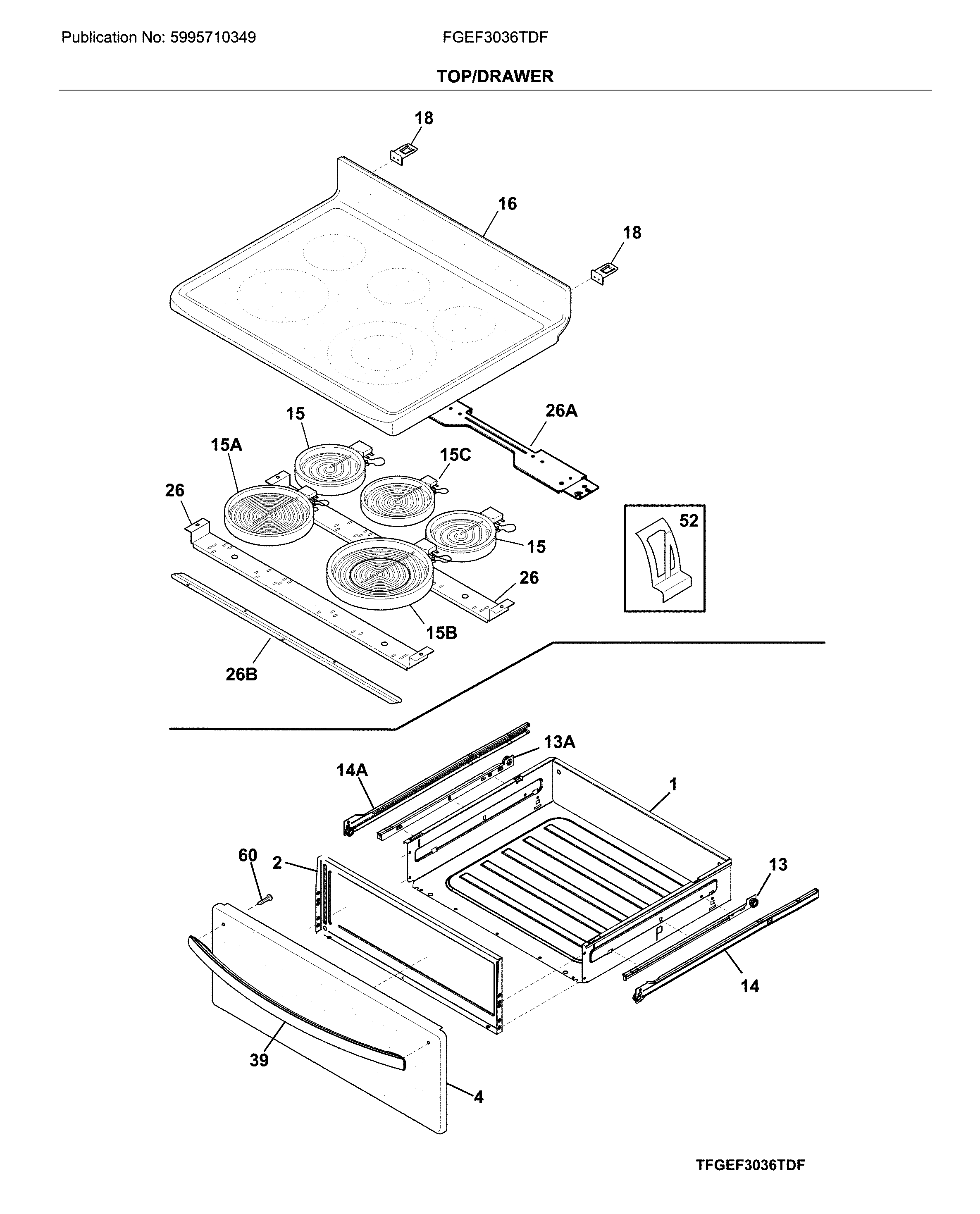 Publication No: 5995710349

FGEF3036TDF

TOP/DRAWER

18

16

18

15

26A

15A

15C

26

52

15

26

15B

26B

13A

14A

1

60

2

13

14

39

4

TFGEF3036TDF