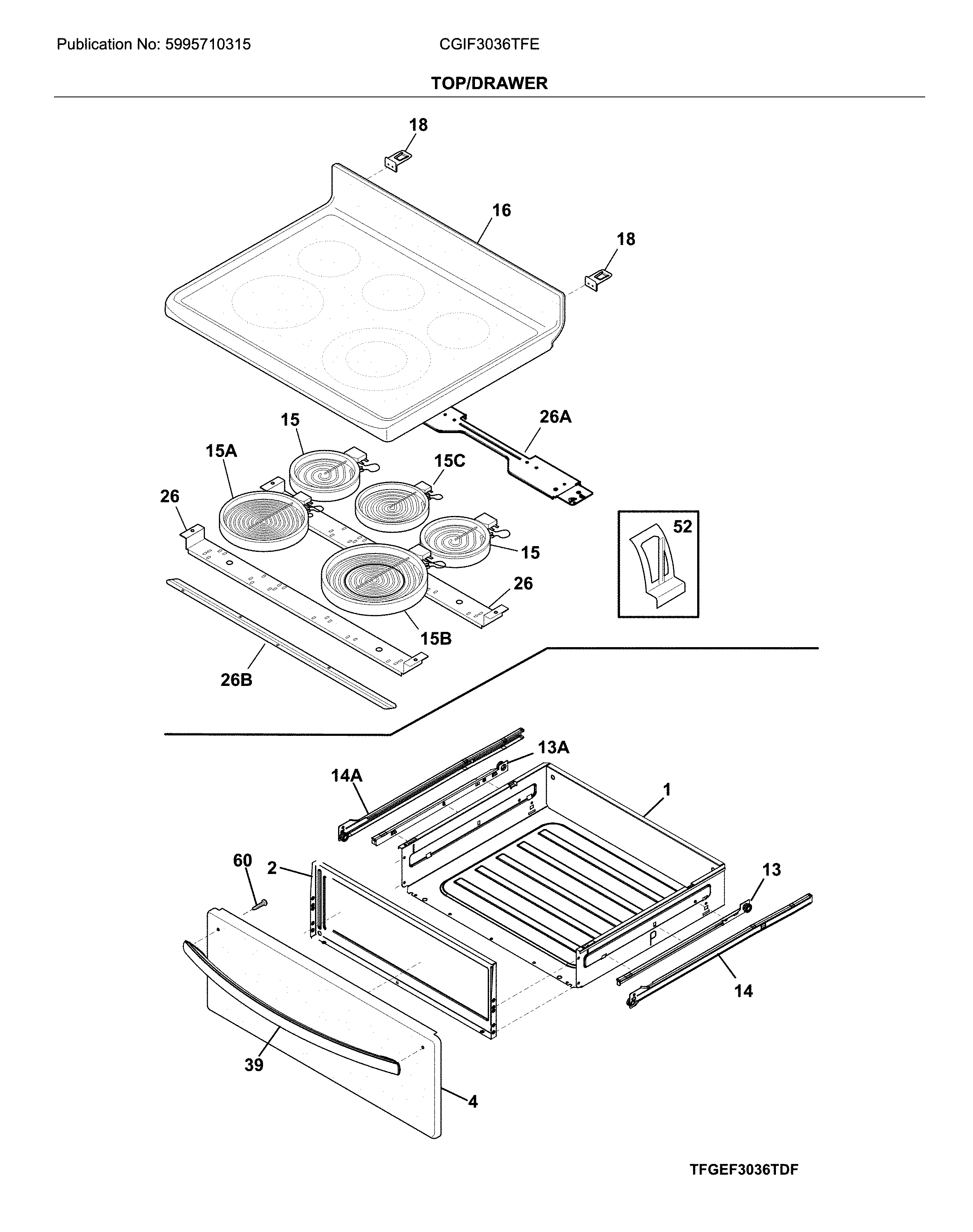 Publication No: 5995710315

CGIF3036TFE

TOP/DRAWER

18

16

18

15

26A

15A

15C

26

52

15

26

15B

26B

13A

14A

1

60

2

13

14

39

4

TFGEF3036TDF