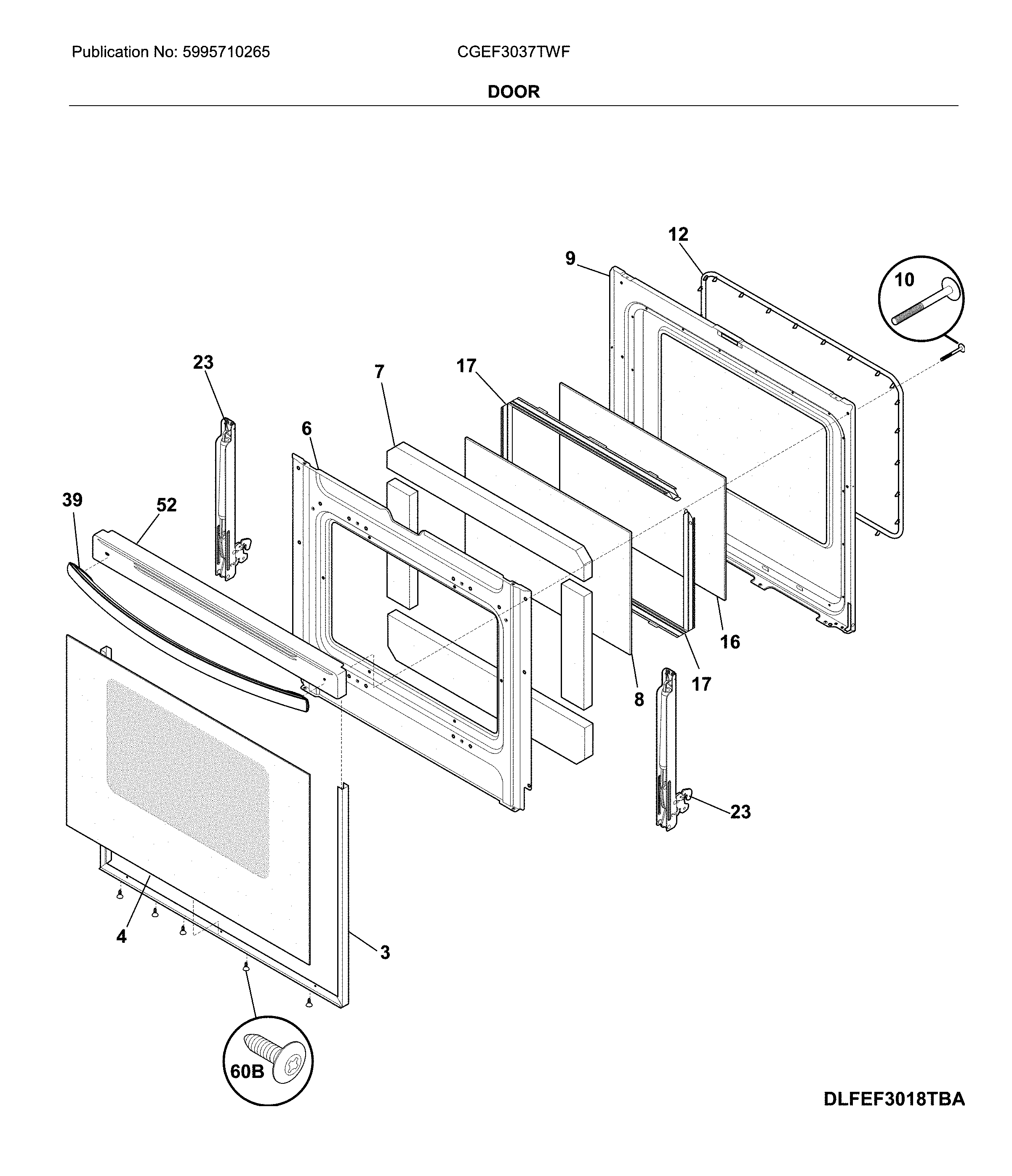 Publication No: 5995710265

CGEF3037TWF

DOOR

12

9

10

23

7

17

6

39

52

16

17

8

23

4

3

60B

DLFEF3018TBA