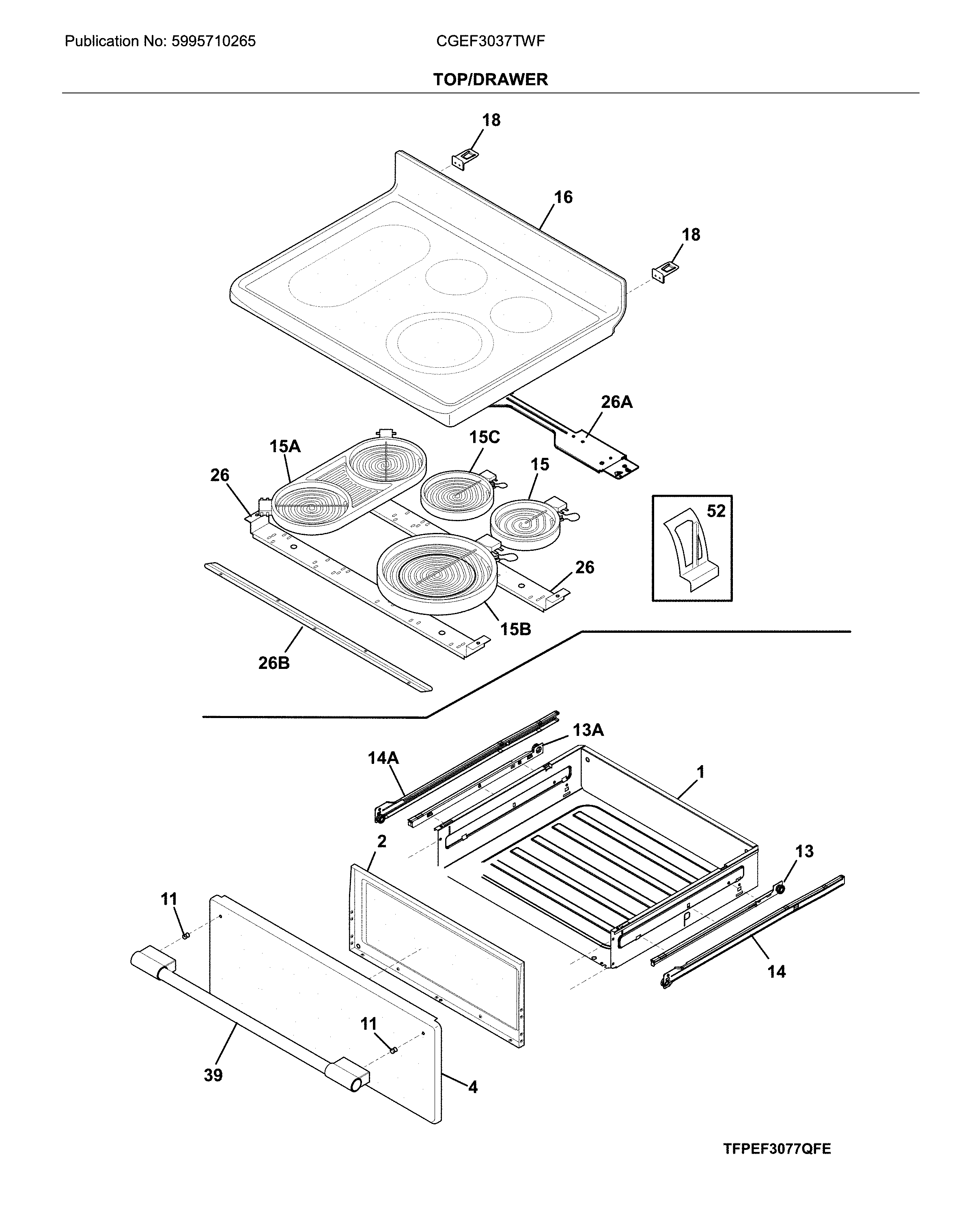 Publication No: 5995710265 CGEF3037TWF

TOP/DRAWER

18

16

18

26A

15A

15C

15

26

52

26

15B

26B

13A

14A

1

2

13

11

14

11

39

4

TFPEF3077QFE