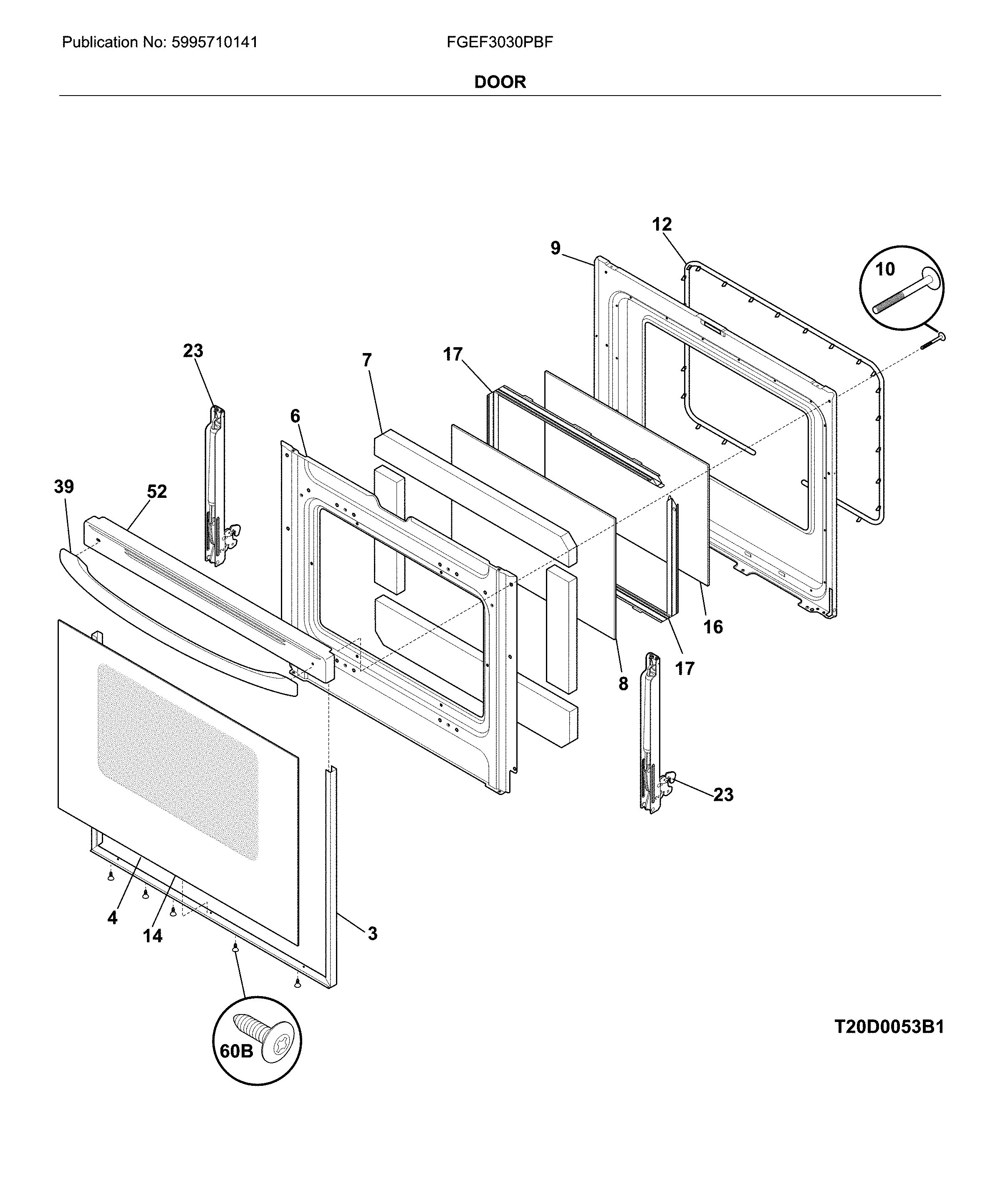 Publication No: 5995710141

FGEF3030PBF

DOOR

12
9
10
23
7
17
6
39
52
16
17
8
23
4
14
3
60B

T20D0053B1