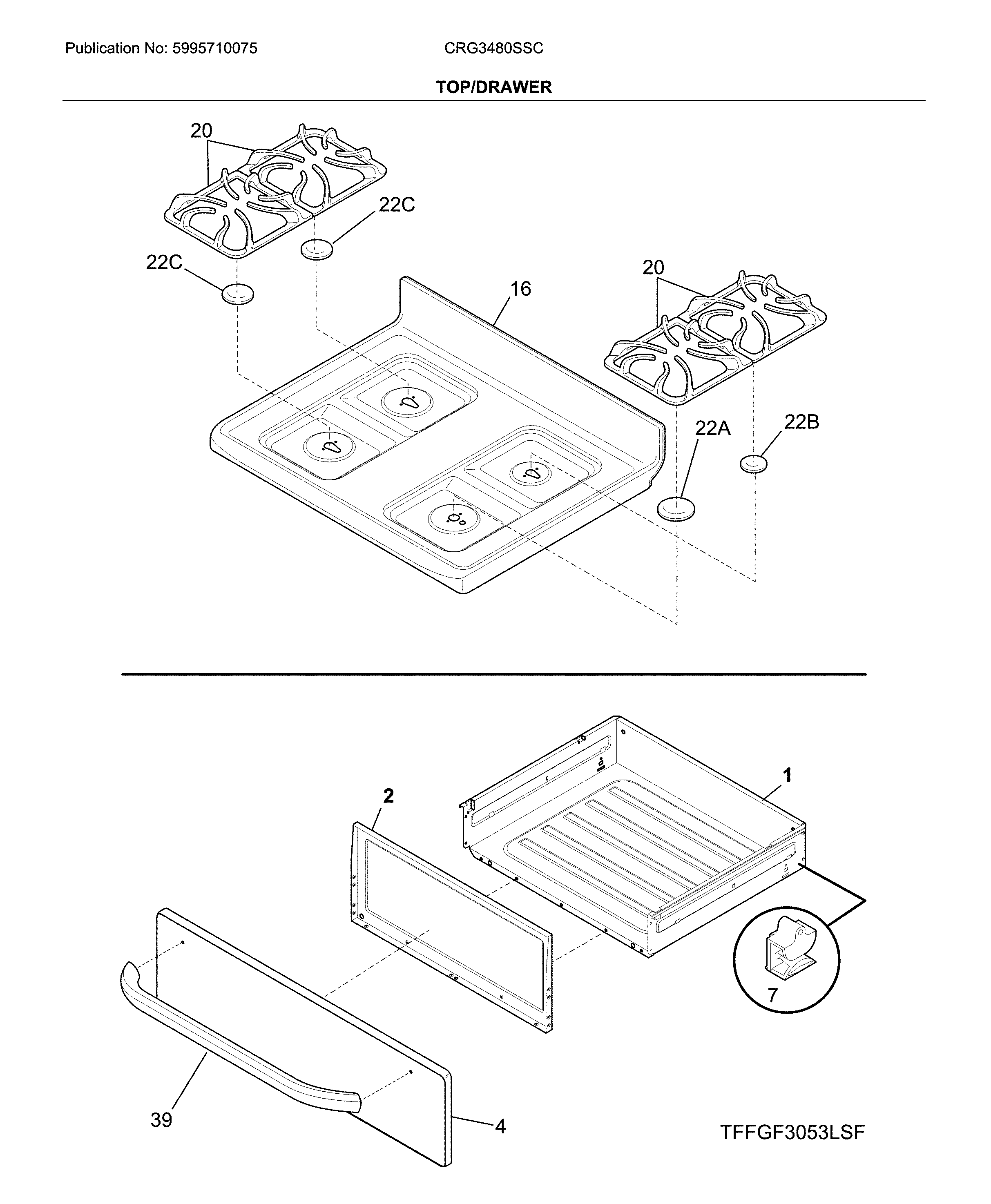 Publication No: 5995710075

CRG3480SSC

TOP/DRAWER

20

22C

22C

16

20

22A

22B

1

2

7

39

4

TFFGF3053LSF