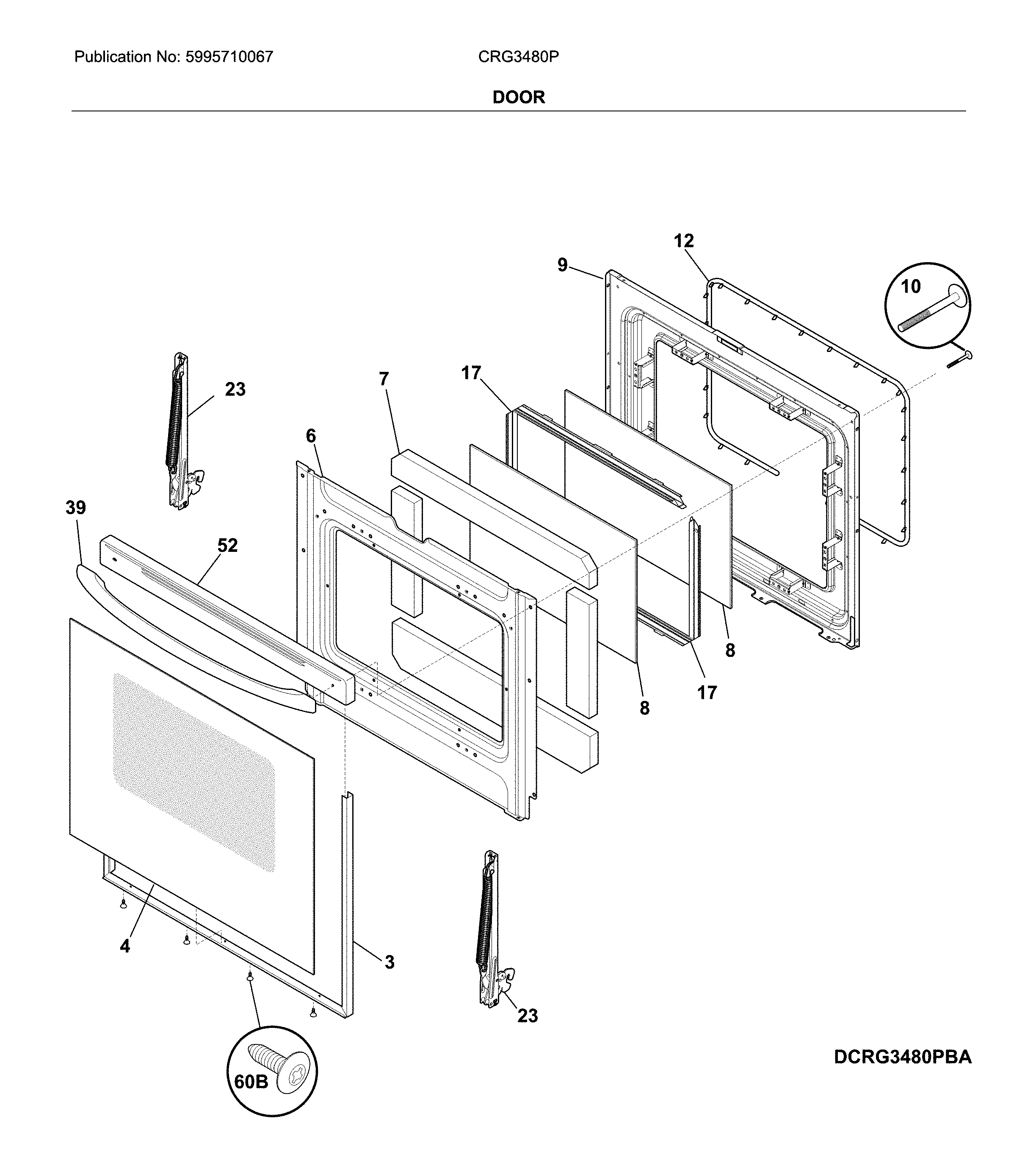 Publication No: 5995710067

CRG3480P

DOOR

12

9

10

23

7

17

6

39

52

8

17

8

4

3

23

60B

DCRG3480PBA