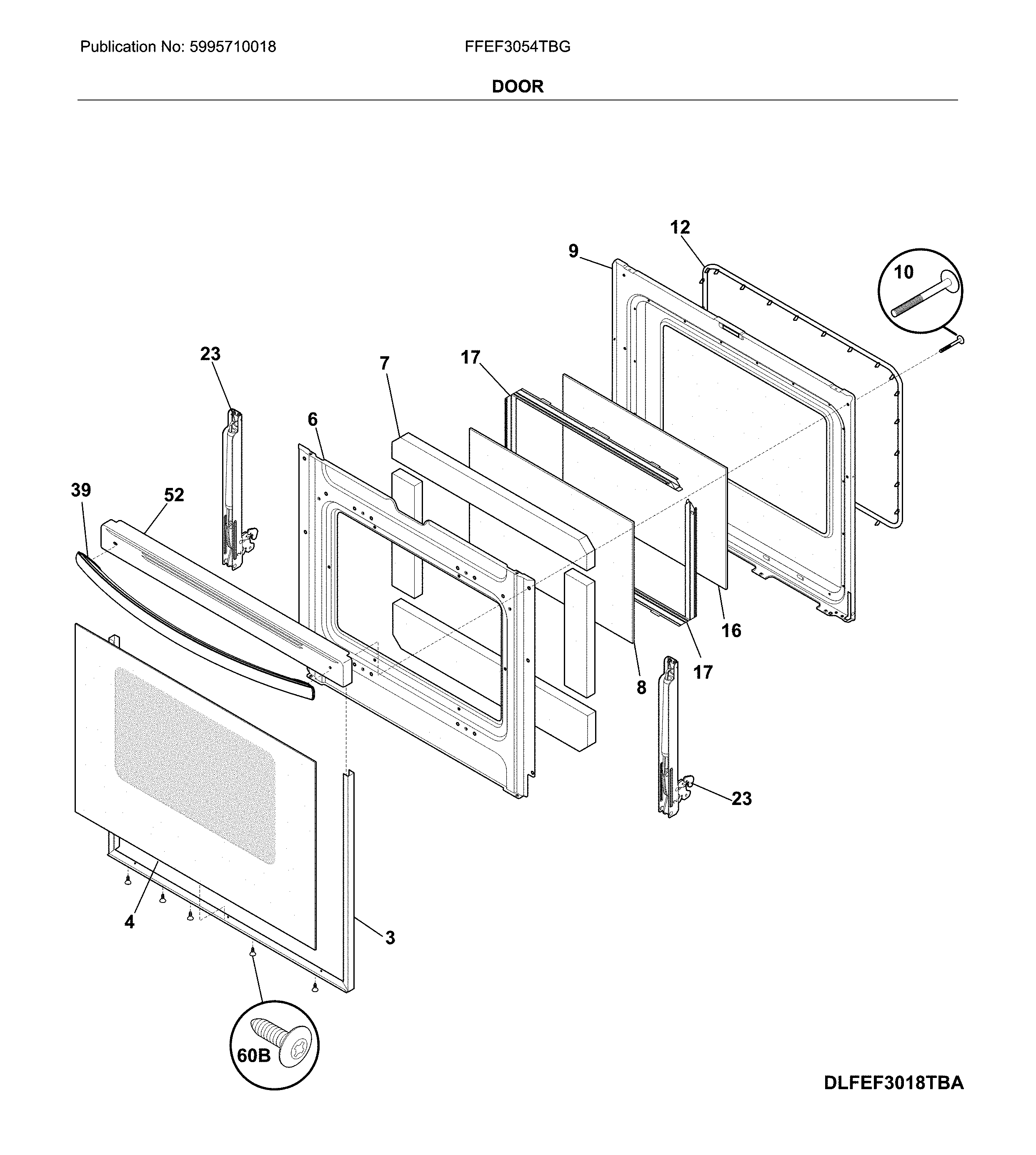 Publication No: 5995710018

FFEF3054TBG

DOOR

12

9

10

23

7

17

6

39

52

16

17

8

23

4

3

60B

DLFEF3018TBA