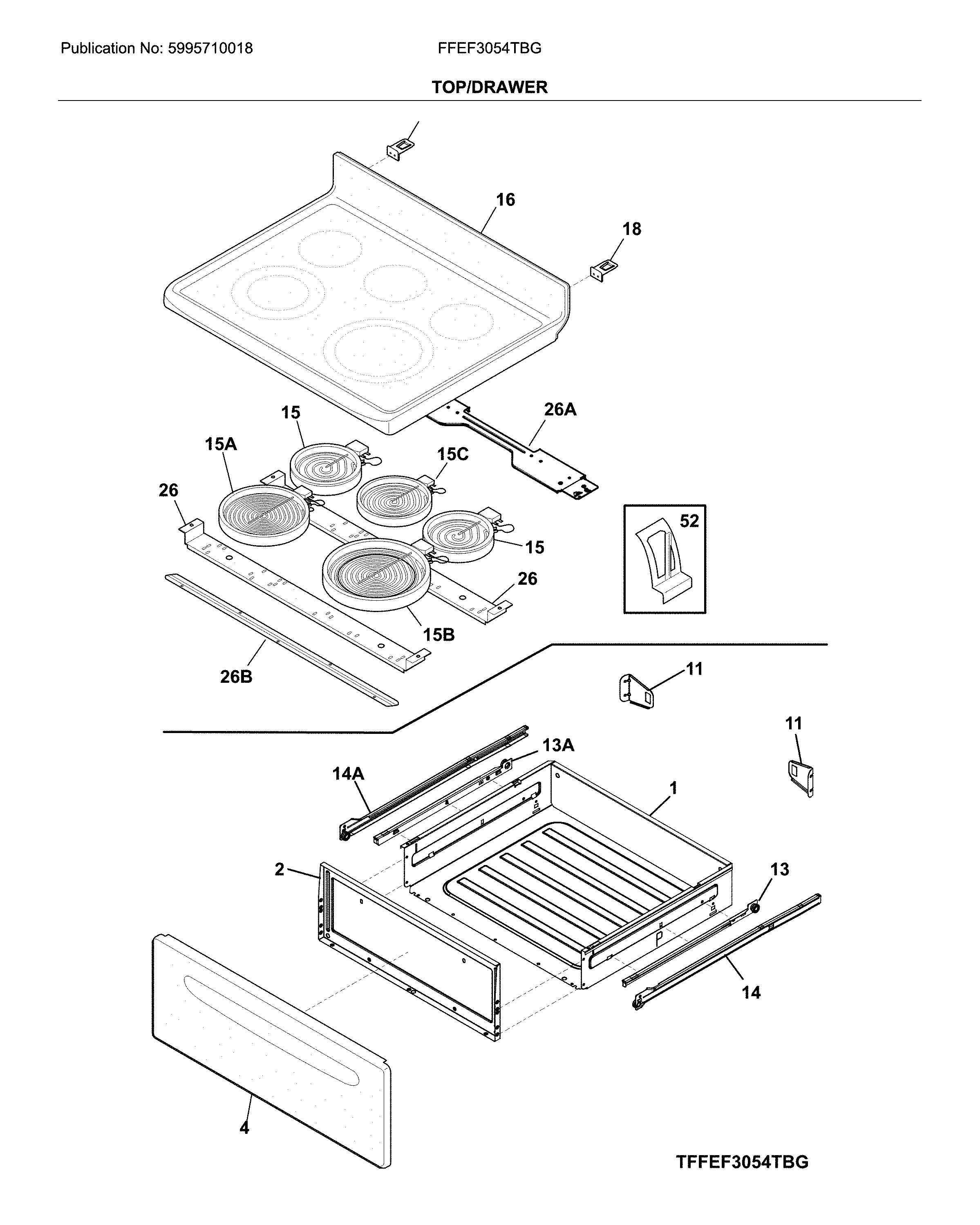 Publication No: 5995710018

FFEF3054TBG

TOP/DRAWER

16

18

26A

15

15A

15C

26

52

15

26

15B

26B

11

11

13A

14A

1

2

13

14

4

TFFEF3054TBG