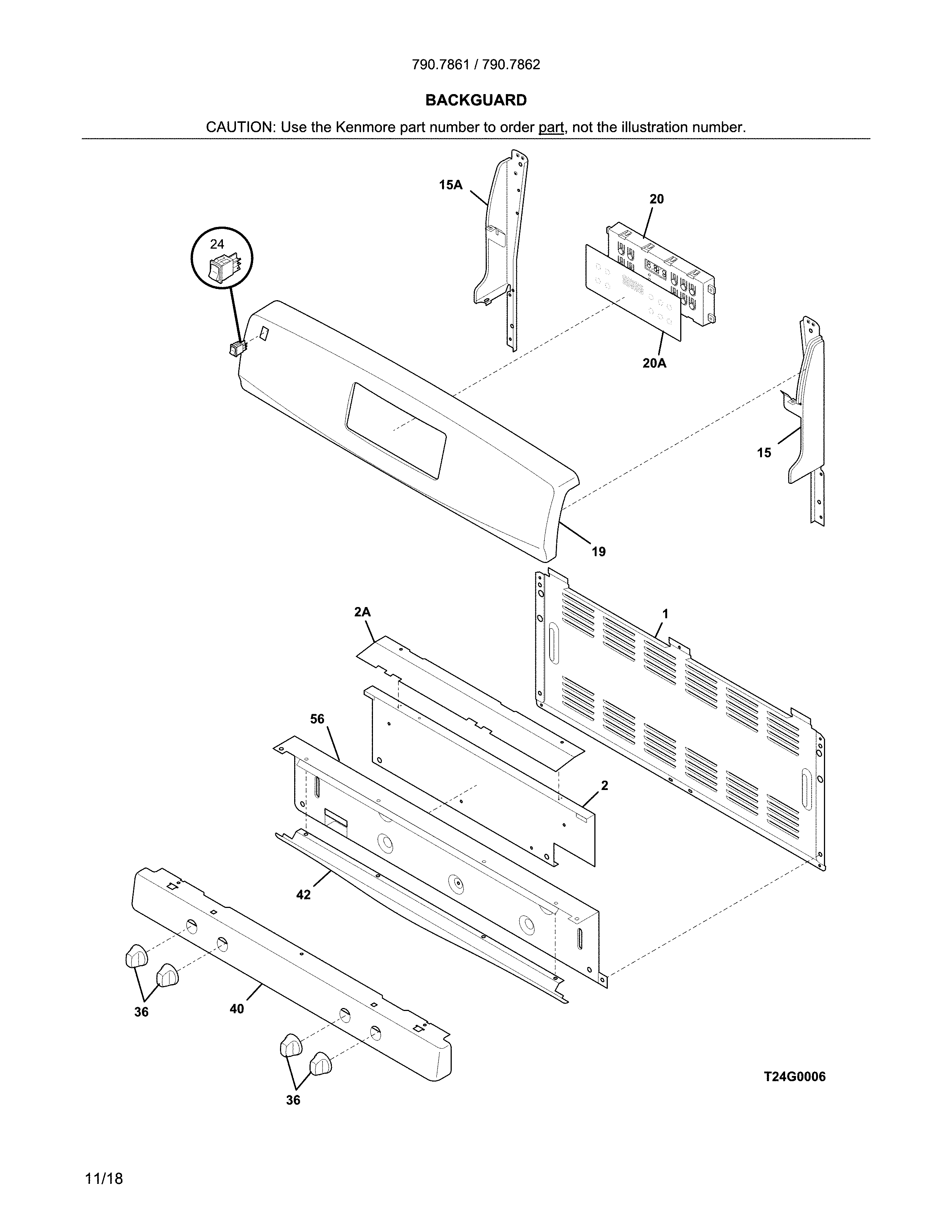 790.7861 / 790.7862

BACKGUARD

CAUTION: Use the Kenmore part number to order part, not the illustration number.

15A

20

24

20A

15

19

2A

1

56

2

42

36

40

36

T24G0006

11/18