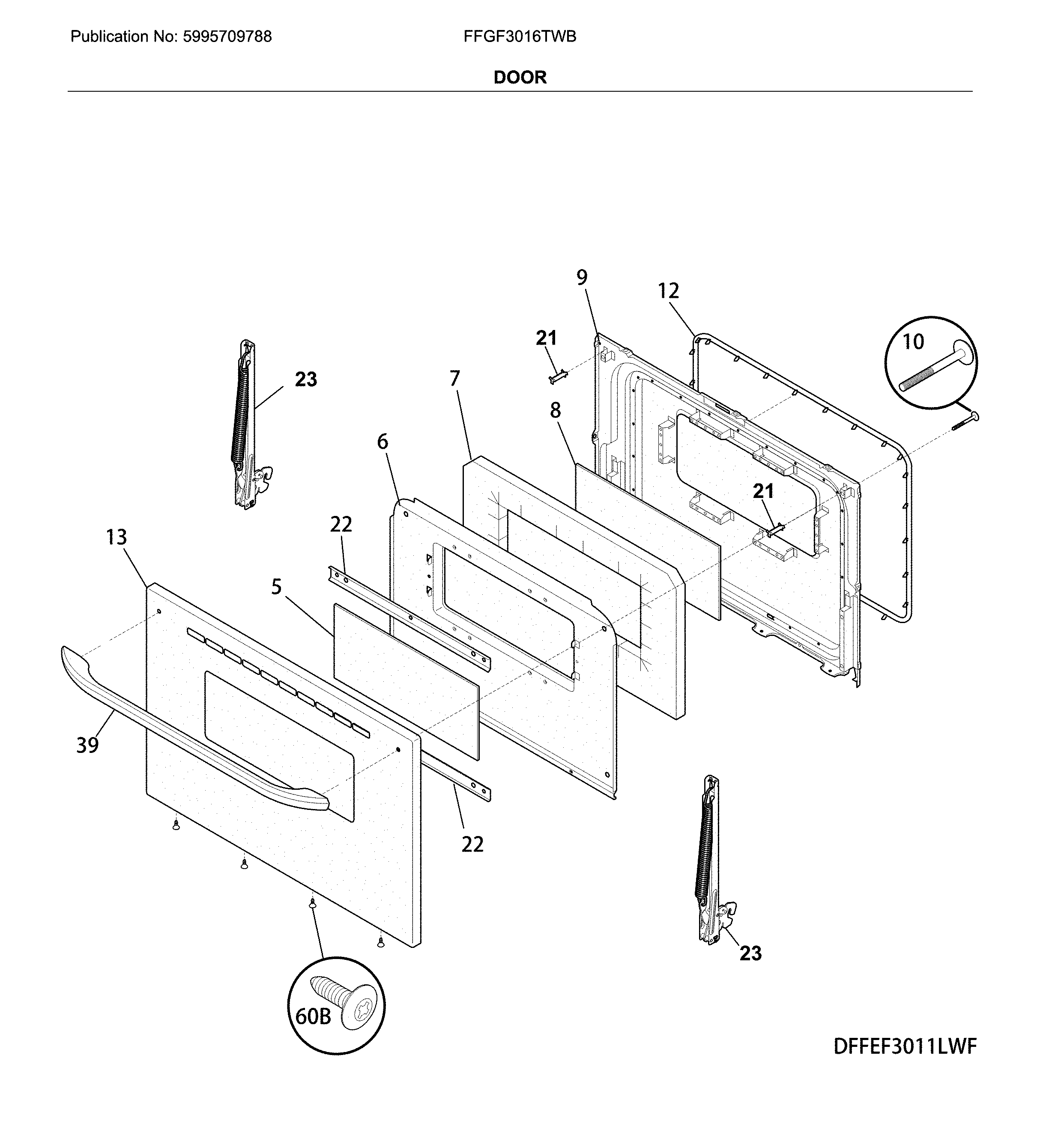 Publication No: 5995709788

FFGF3016TWB

DOOR

9

12

21

10

23

7

8

6

21

22

13

5

39

22

23

60B

DFFEF3011LWF