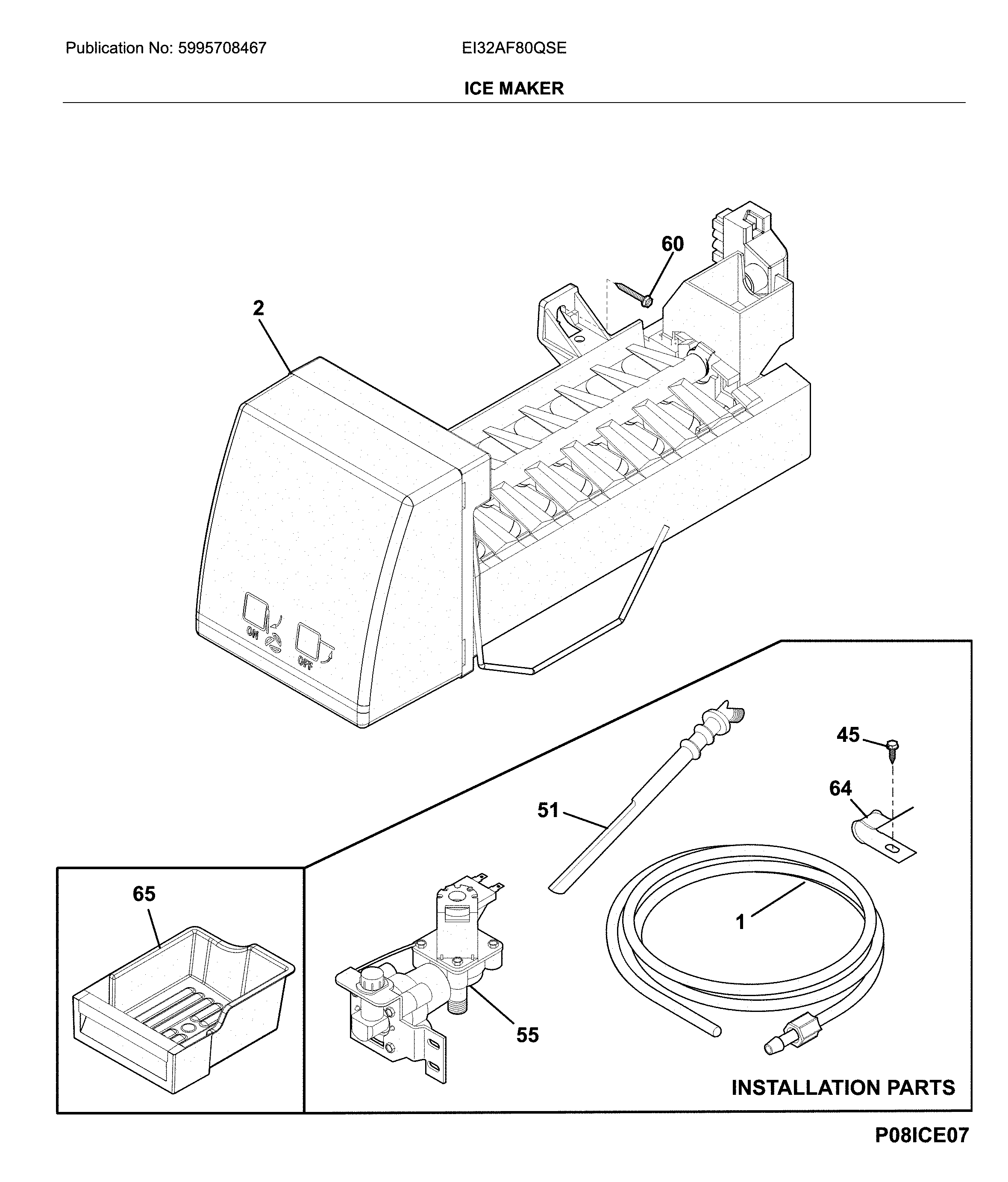 Publication No: 5995708467

EI32AF80QSE

ICE MAKER

60

2

ON

OFF

45

64

51

65

1

55

INSTALLATION PARTS

P08ICE07