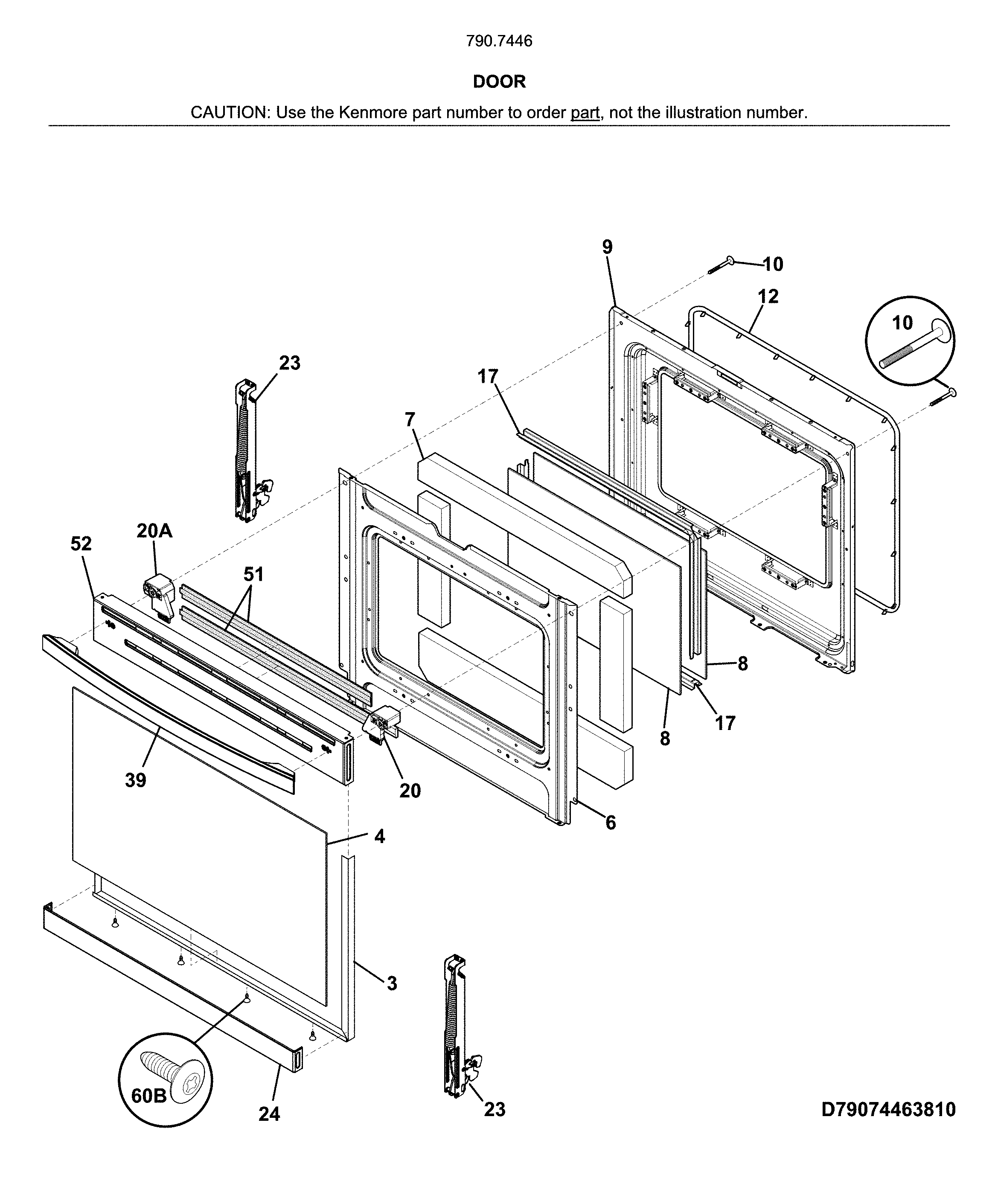 790.7446

DOOR

CAUTION: Use the Kenmore part number to order part, not the illustration number.

9
10
12
10
23
17
7
20A
52
51
8
8
17
39
20
6
4
3
60B
24
23
D79074463810