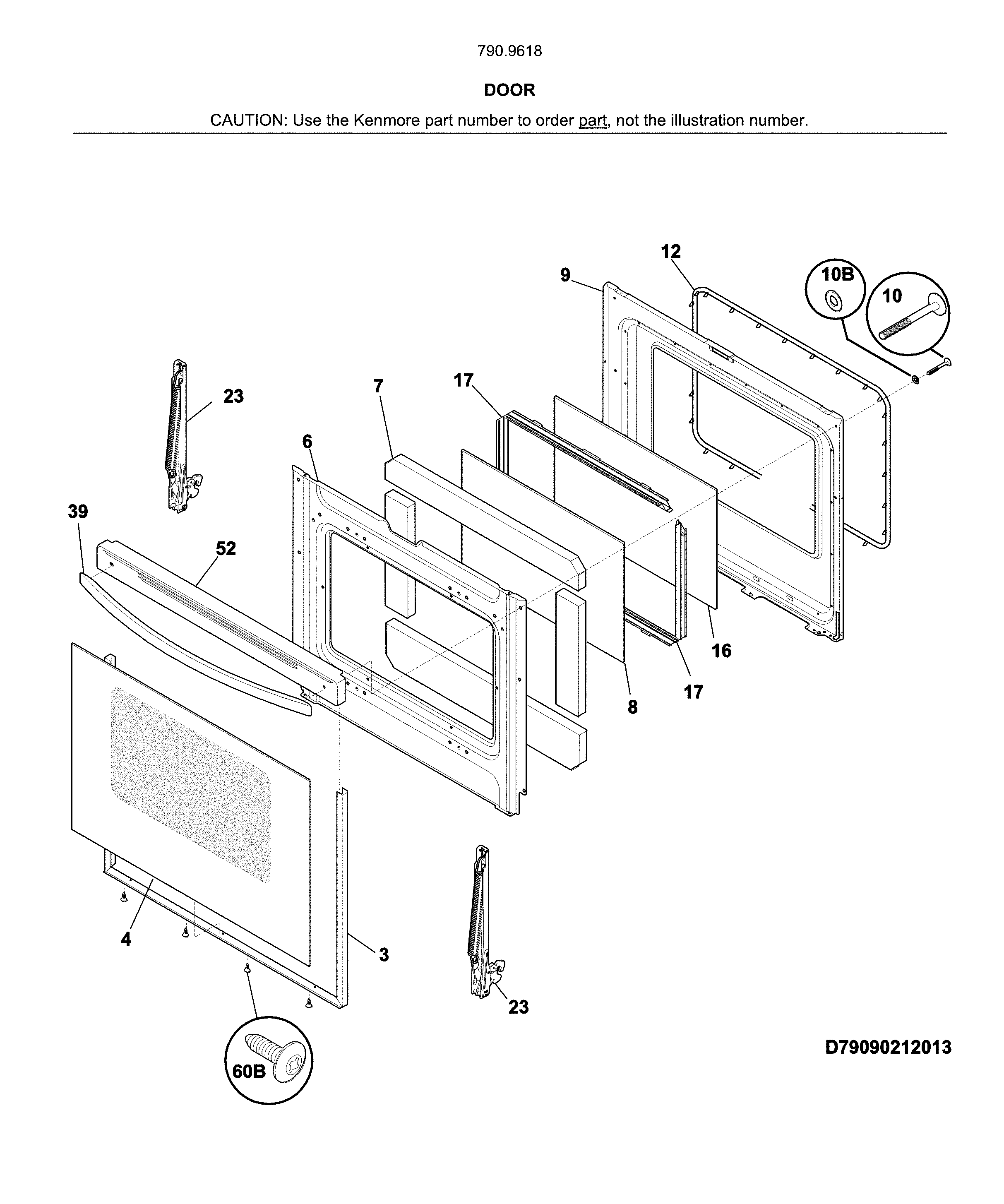 790.9618

DOOR

CAUTION: Use the Kenmore part number to order part, not the illustration number.

12
9
10B
10
23
7
17
6
39
52
16
17
8
4
3
23
60B
D79090212013