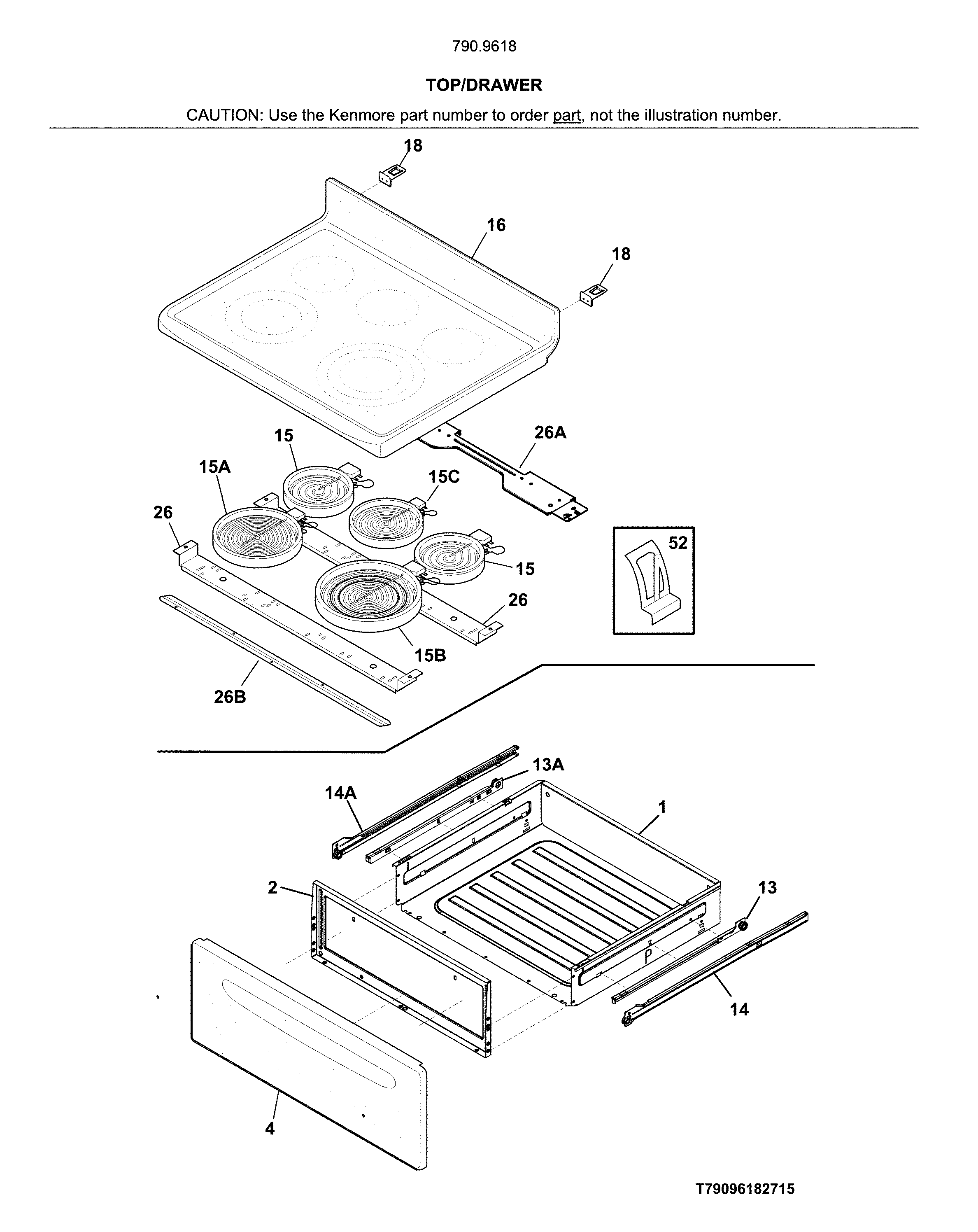 790.9618

TOP/DRAWER

CAUTION: Use the Kenmore part number to order part, not the illustration number.

18
16
18
15
26A
15A
15C
26
52
15
26
15B
26B
13A
14A
1
2
13
14
4

T79096182715