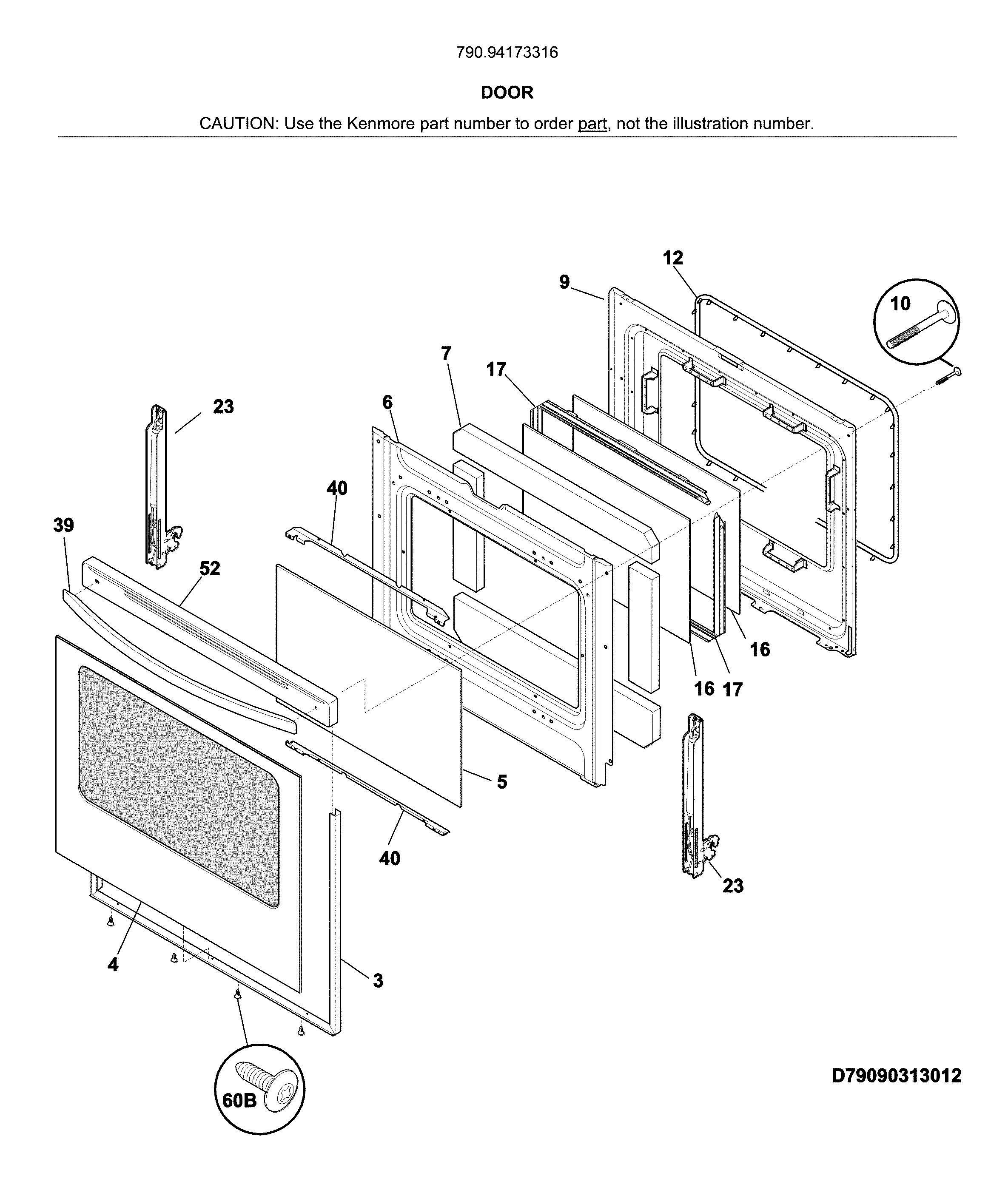 790.94173316

DOOR

CAUTION: Use the Kenmore part number to order part, not the illustration number.

12
9
10
7
17
23
6
40
39
52
16
16
17
5
40
23
4
3
60B

D79090313012