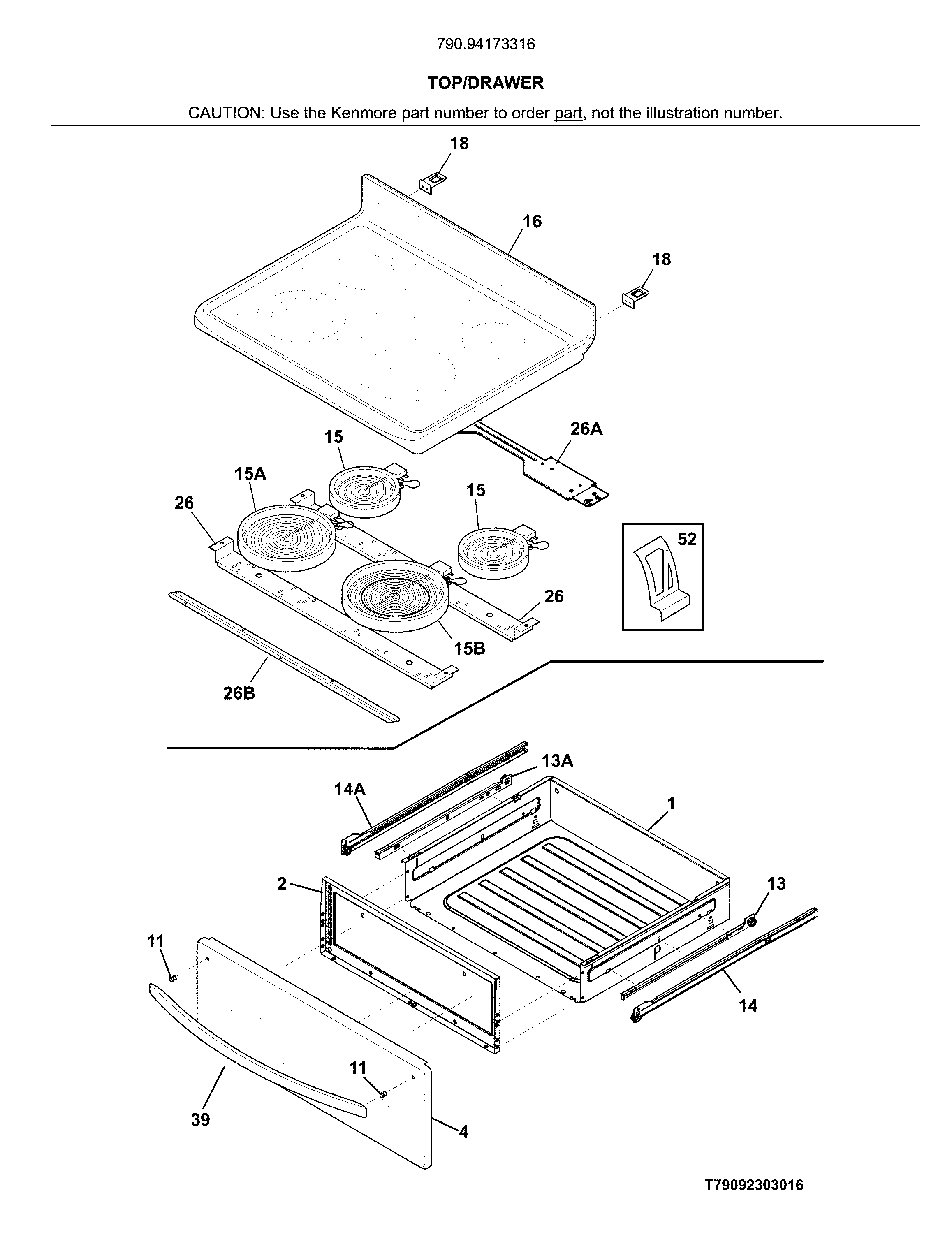 790.94173316

TOP/DRAWER

CAUTION: Use the Kenmore part number to order part, not the illustration number.

18
16
18
26A
15
15A
15
26
52
26
15B
26B
13A
14A
1
2
13
11
14
11
39
4

T79092303016