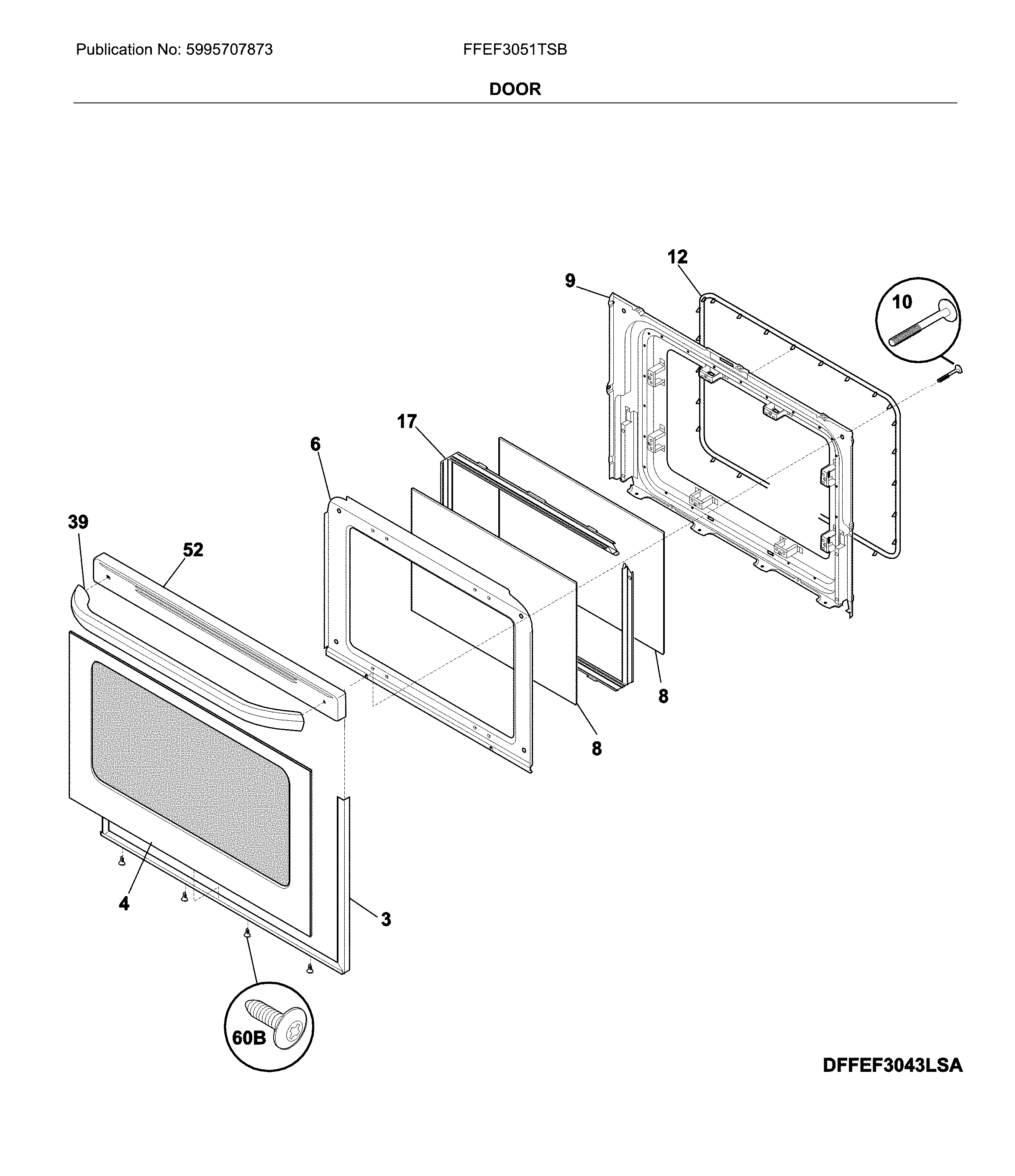 Publication No: 5995707873

FFEF3051TSB

DOOR

12
9
10
17
6
39
52
8
8
4
3
60B

DFFEF3043LSA