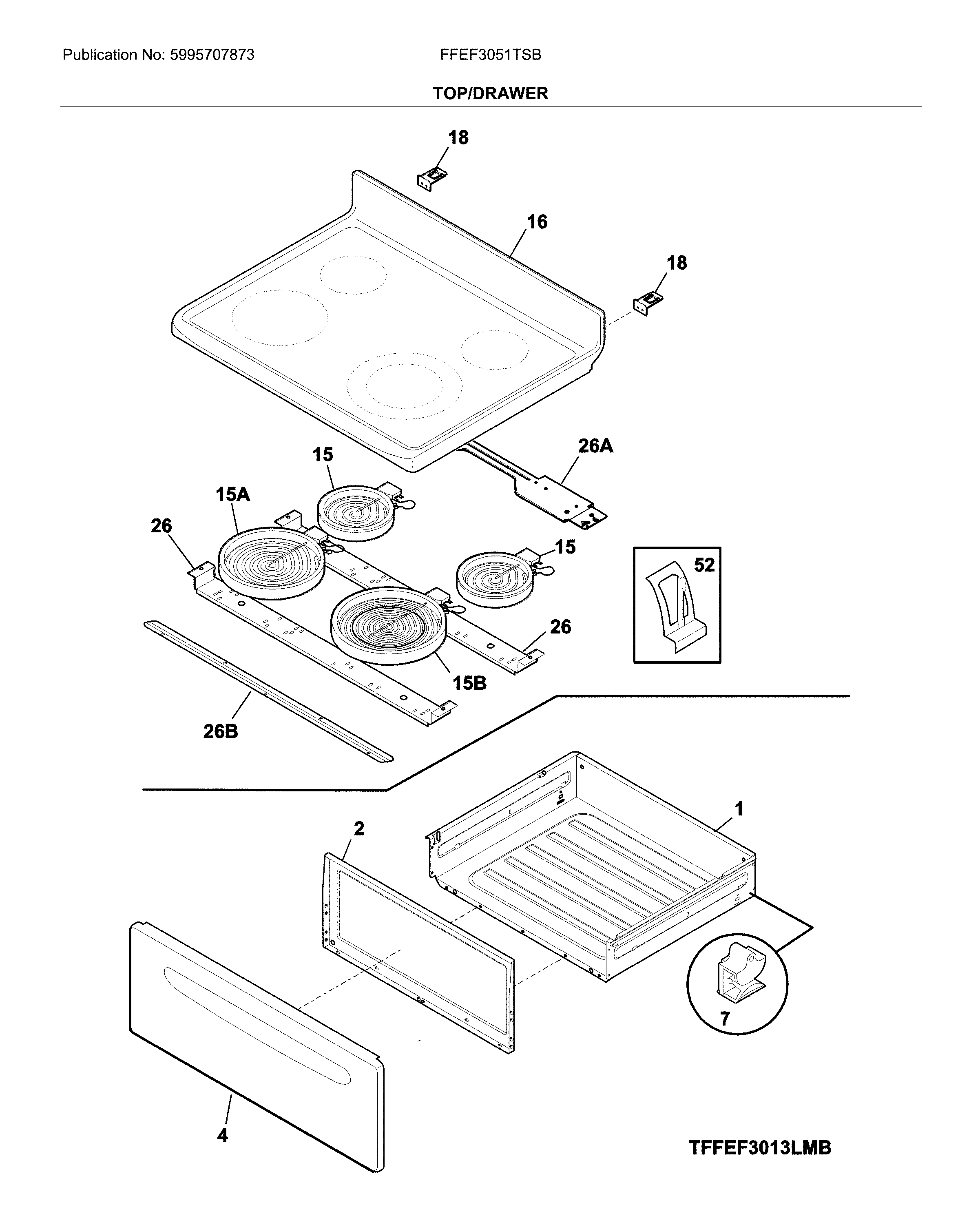 Publication No: 5995707873

FFEF3051TSB

TOP/DRAWER

18

16

18

26A

15

15A

26

15

52

26

15B

26B

1

2

7

4

TFFEF3013LMB