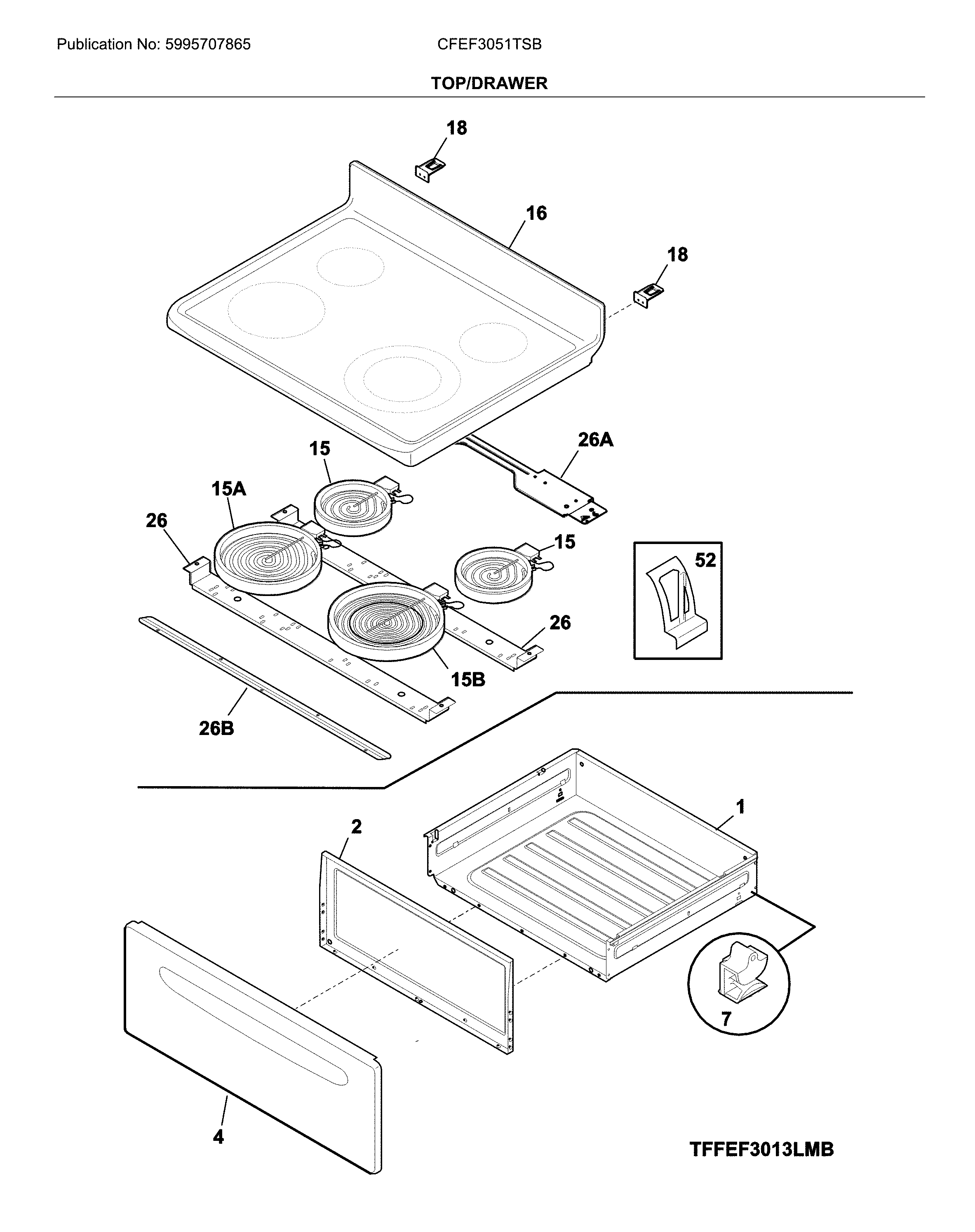 Publication No: 5995707865

CFEF3051TSB

TOP/DRAWER

18

16

18

26A

15

15A

26

15

52

26

15B

26B

1

2

7

4

TFFEF3013LMB