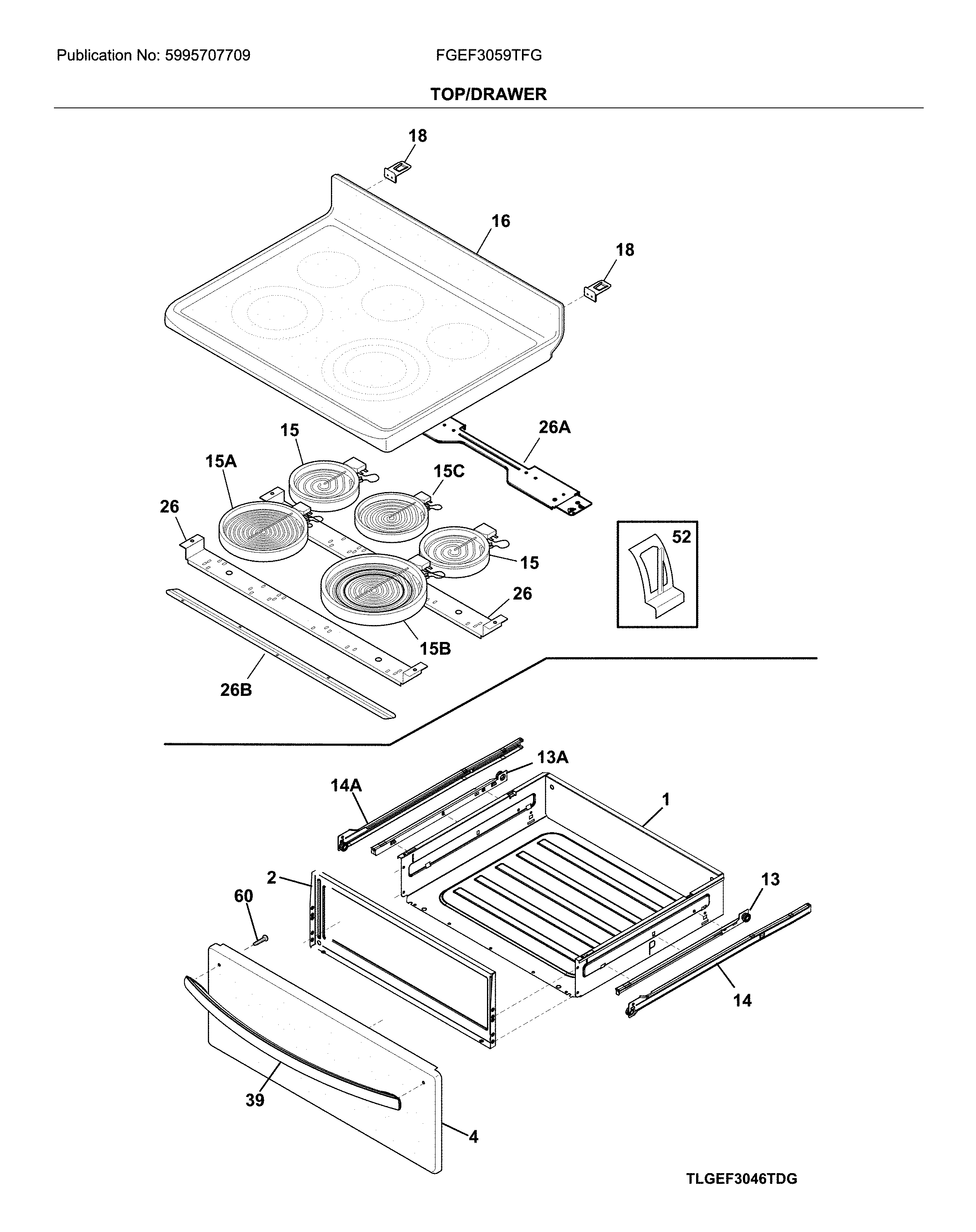 Publication No: 5995707709

FGEF3059TFG

TOP/DRAWER

18

16

18

15

26A

15A

15C

26

52

15

26

15B

26B

13A

14A

1

2

13

60

14

39

4

TLGEF3046TDG