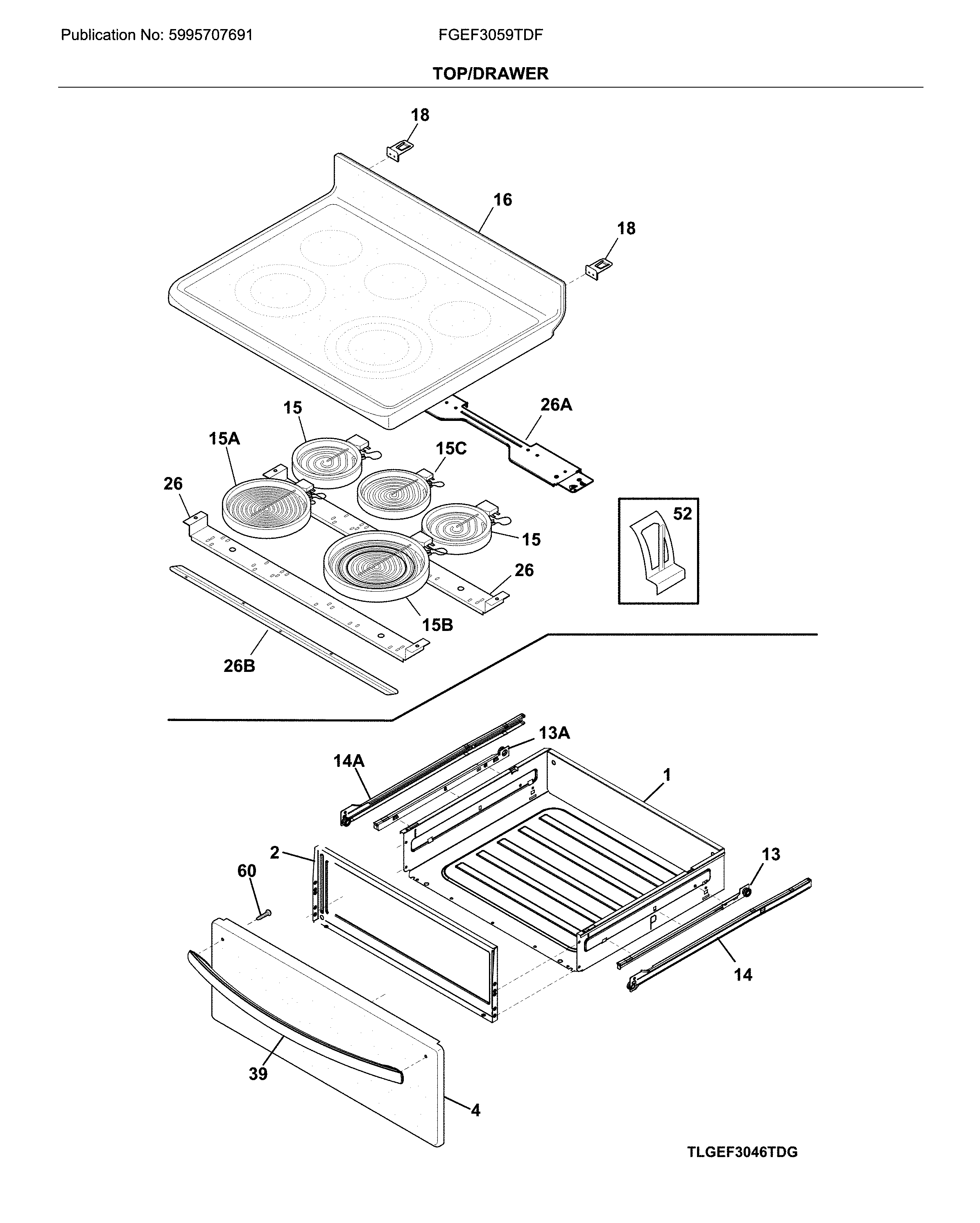 Publication No: 5995707691

FGEF3059TDF

TOP/DRAWER

18

16

18

15

26A

15A

15C

26

52

15

26

15B

26B

13A

14A

1

2

13

60

14

39

4

TLGEF3046TDG